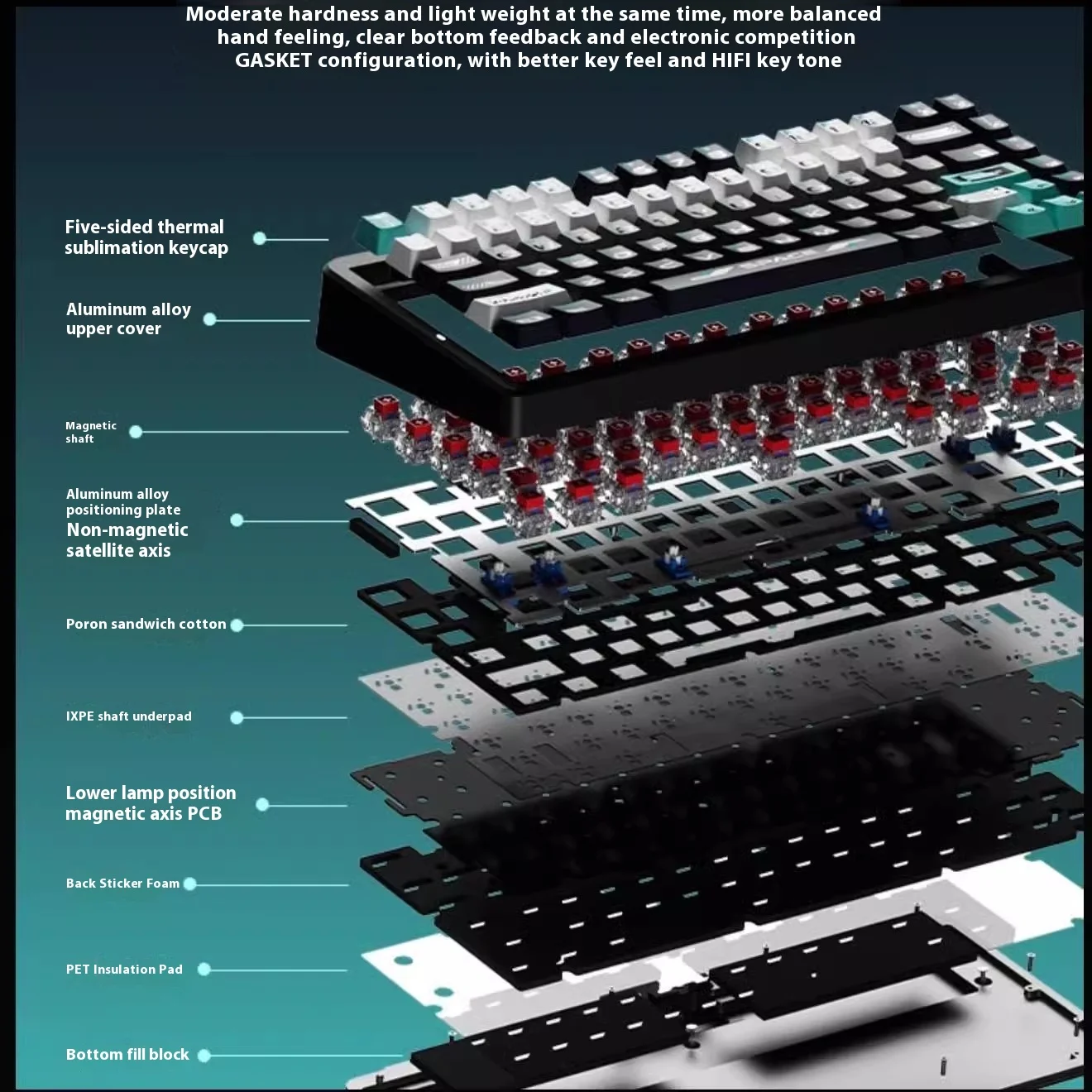 Moderate hardness and light weight at the same time, more balanced hand feeling, clear bottom feedback and electronic competition GASKET configuration, with better key feel and HIFI key tone

Five-sided thermal sublimation keycap

Aluminum alloy upper cover

Magnetic shaft

Aluminum alloy positioning plate
Non-magnetic satellite axis

Poron sandwich cotton

IXPE shaft underpad

Lower lamp position magnetic axis PCB

Back Sticker Foam

PET Insulation Pad

Bottom fill block