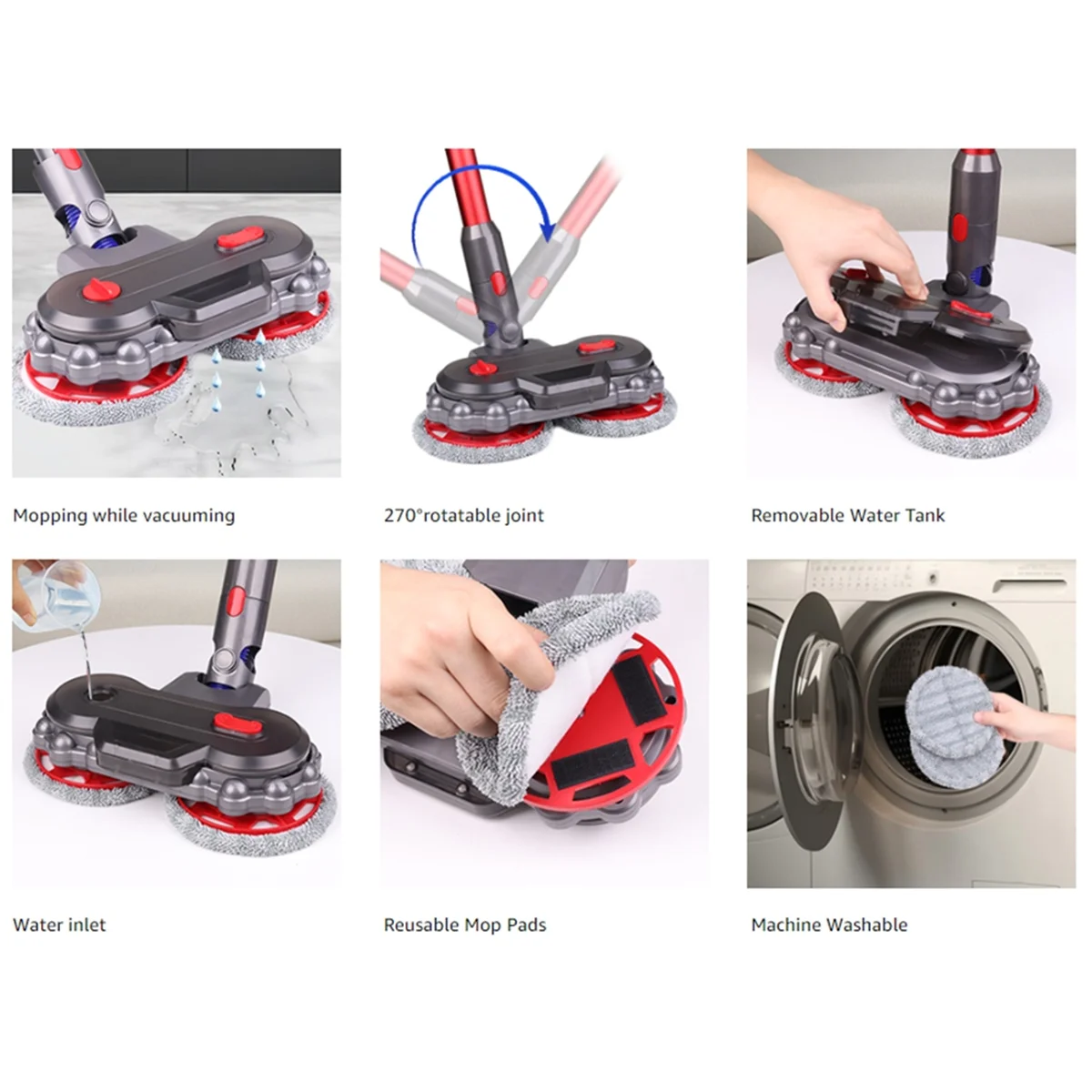 Mopping while vacuuming

270°rotatable joint

Removable Water Tank

Water inlet

Reusable Mop Pads

Machine Washable