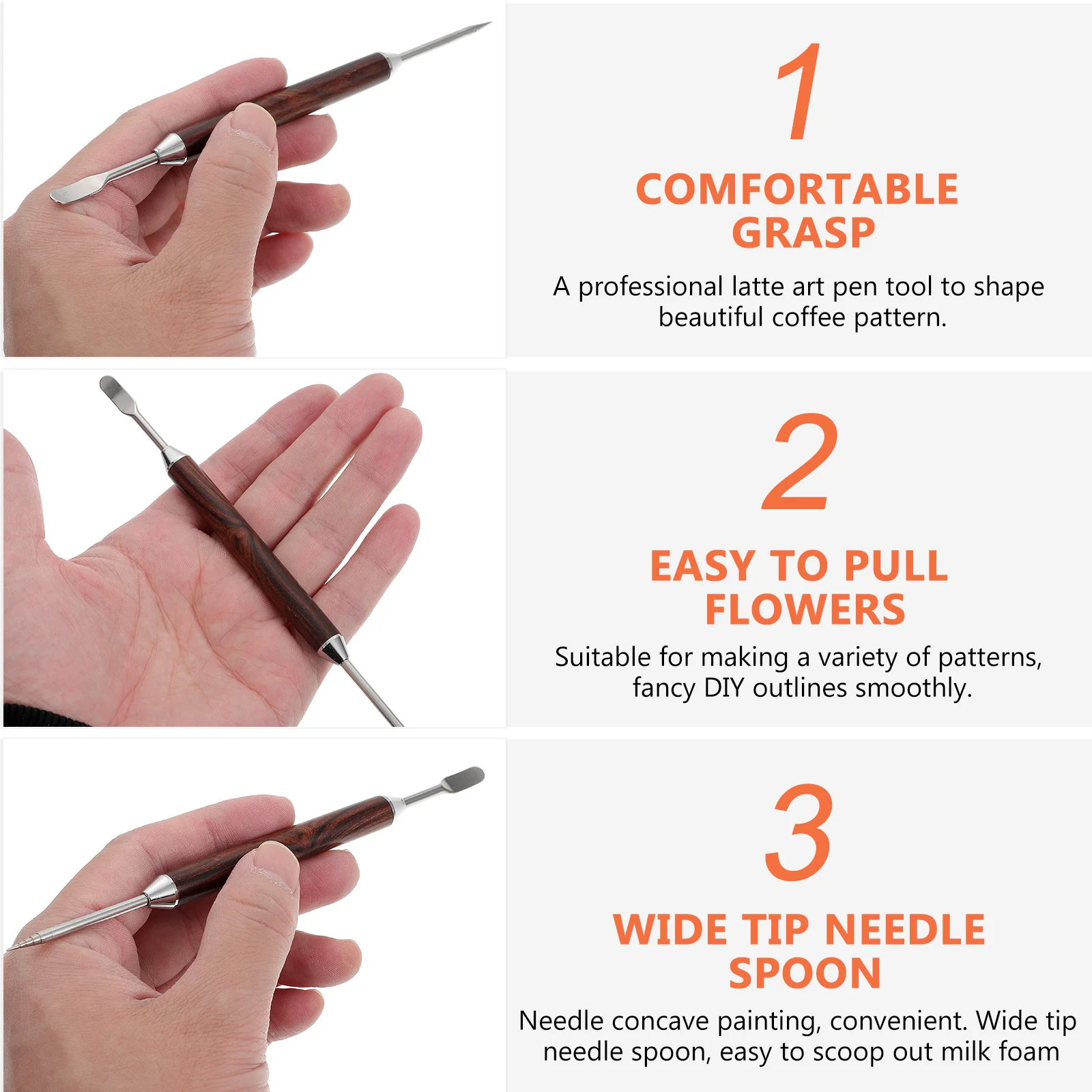 1

COMFORTABLE GRASP

A professional latte art pen tool to shape beautiful coffee pattern.

2

EASY TO PULL FLOWERS

Suitable for making a variety of patterns, fancy DIY outlines smoothly.

3

WIDE TIP NEEDLE SPOON

Needle concave painting, convenient. Wide tip needle spoon, easy to scoop out milk foam