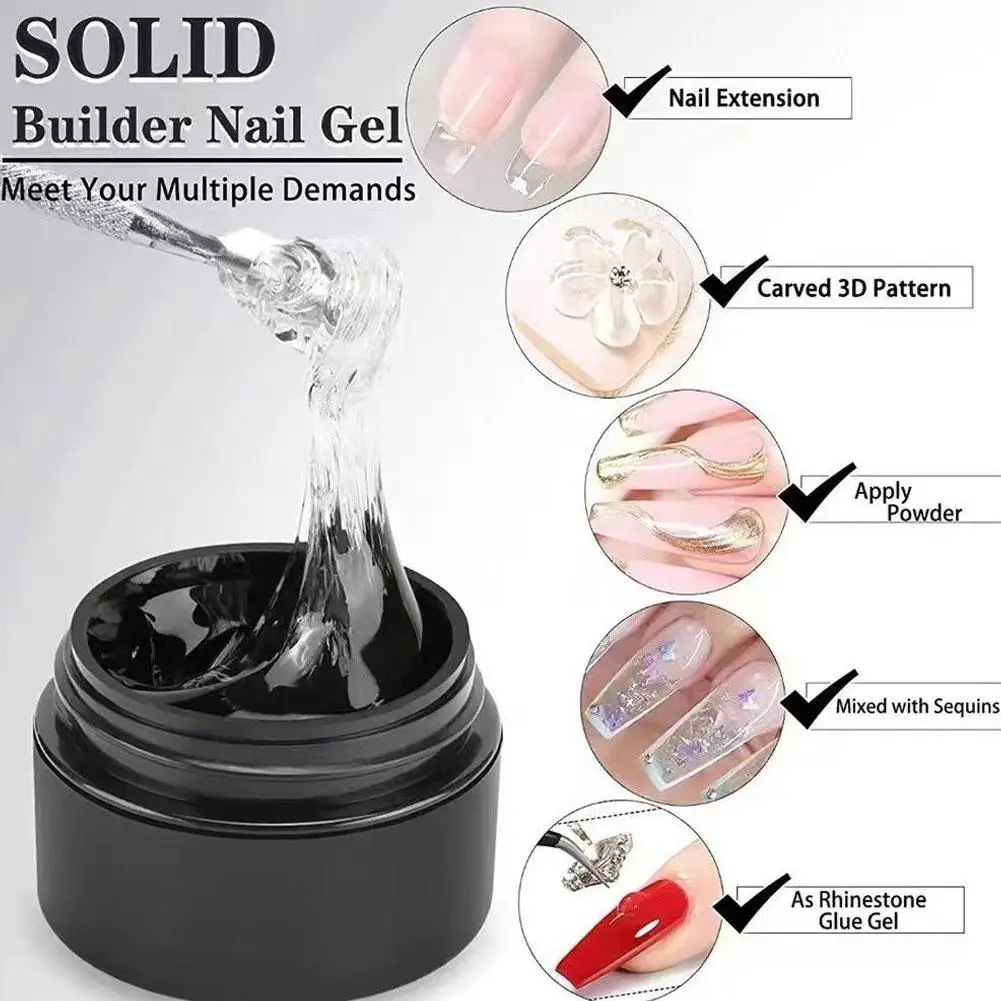 SOLID
Builder Nail Gel
Meet Your Multiple Demands

Nail Extension

Carved 3D Pattern

Apply Powder

Mixed with Sequins

As Rhinestone Glue Gel