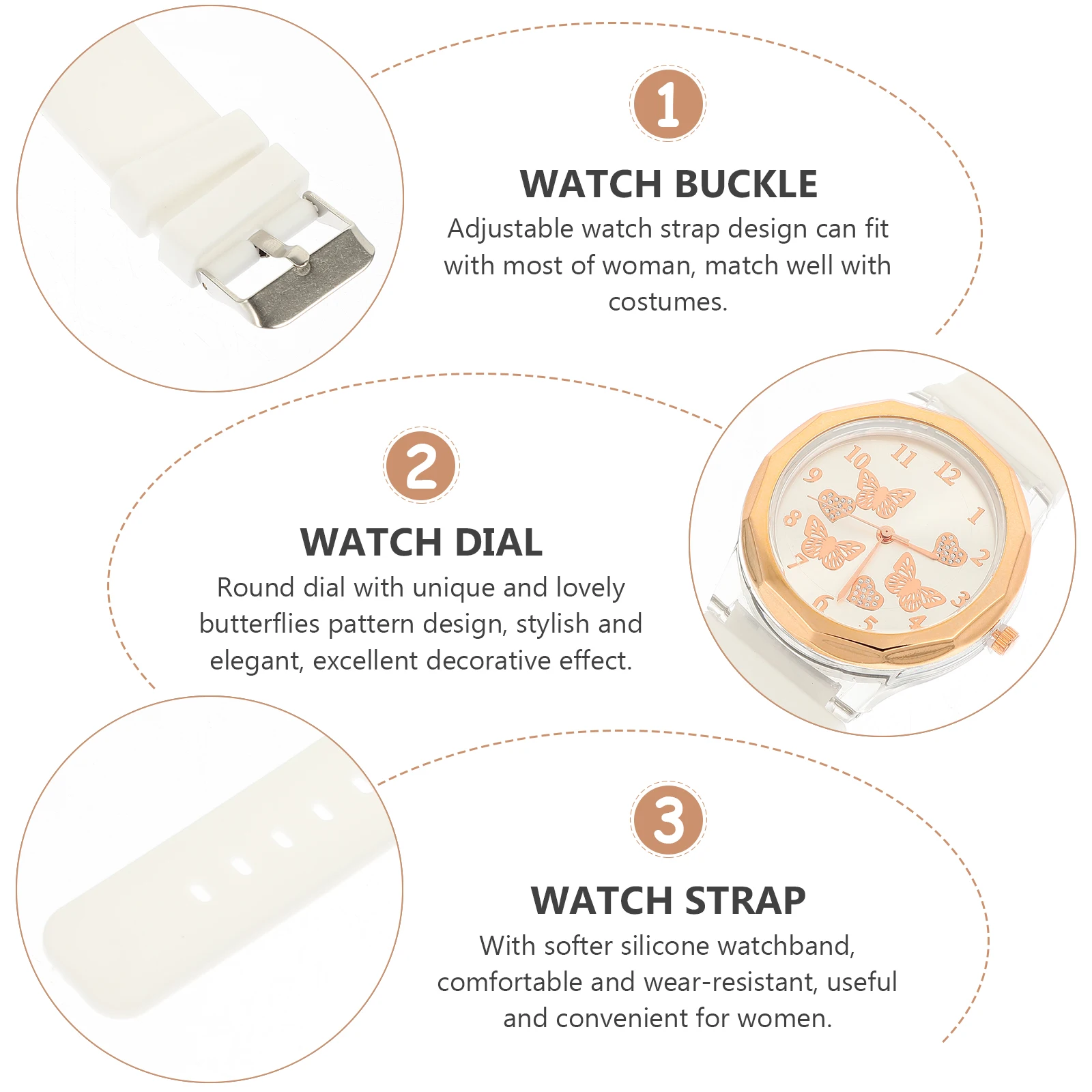 1

WATCH BUCKLE

Adjustable watch strap design can fit with most of woman, match well with costumes.

2

WATCH DIAL

Round dial with unique and lovely butterflies pattern design, stylish and elegant, excellent decorative effect.

10 11 12 1 2 3 4 5 6 7 8 9

3

WATCH STRAP

With softer silicone watchband, comfortable and wear-resistant, useful and convenient for women.