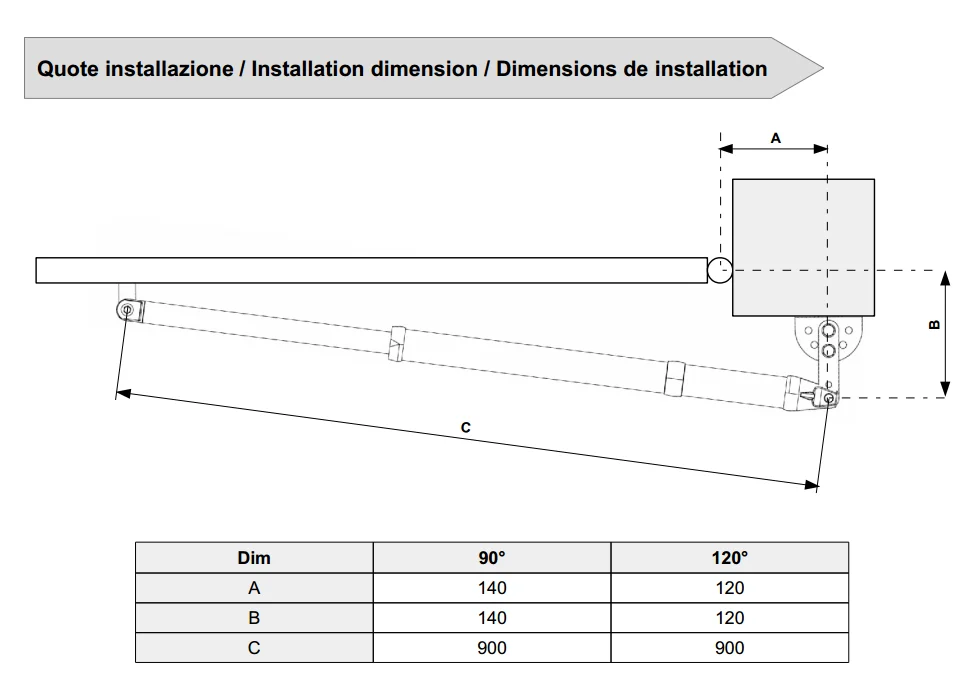 Quote installazione / Installation dimension / Dimensions de installation

A

B

C

| Dim | 90° | 120° |
|---|---|---|
| A | 140 | 120 |
| B | 140 | 120 |
| C | 900 | 900 |