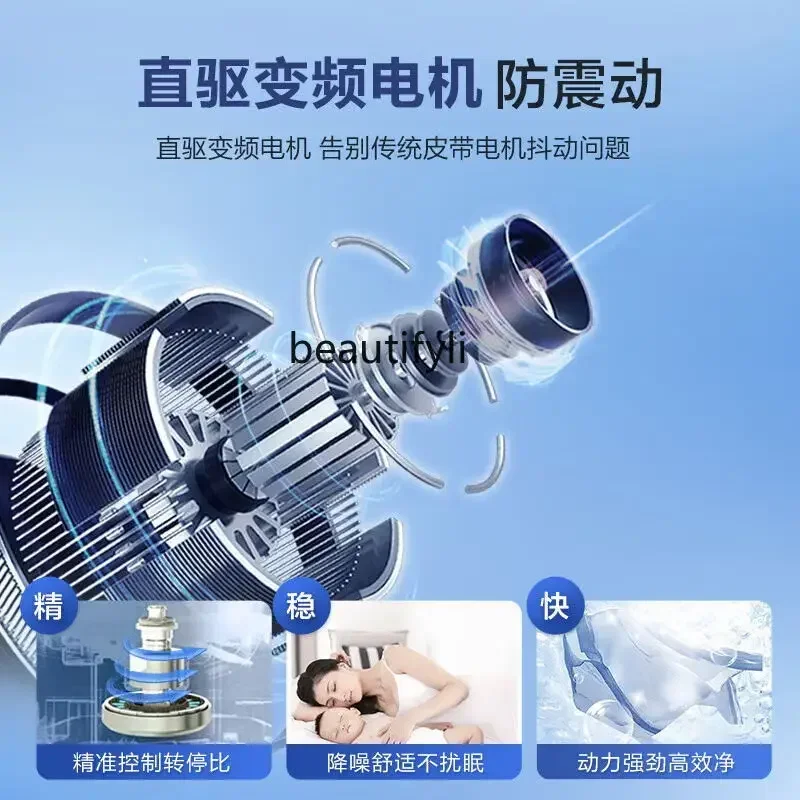 直驱变频电机 防震动

直驱变频电机 告别传统皮带电机抖动问题

beautifyli

精

精准控制转停比

稳

降噪舒适不扰眠

快

动力强劲高效净