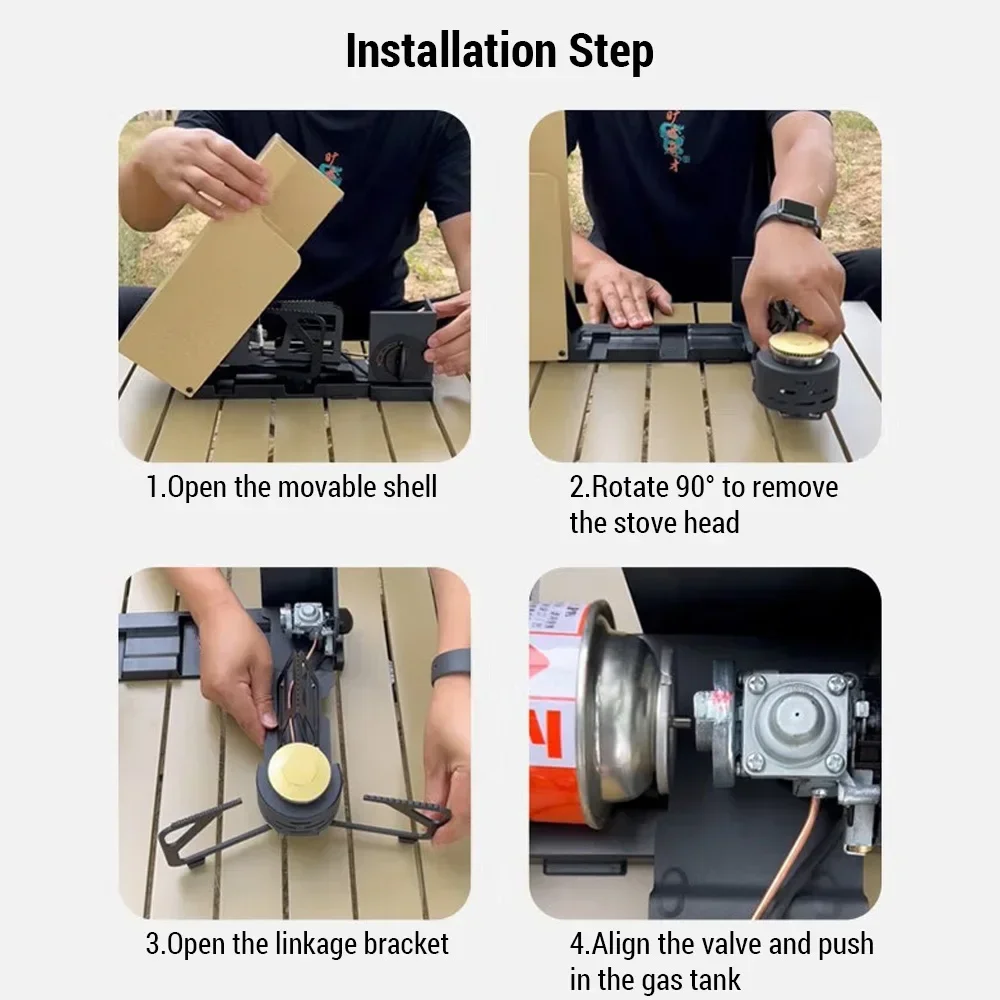 Installation Step

1.Open the movable shell

2.Rotate 90° to remove the stove head

3.Open the linkage bracket

4.Align the valve and push in the gas tank