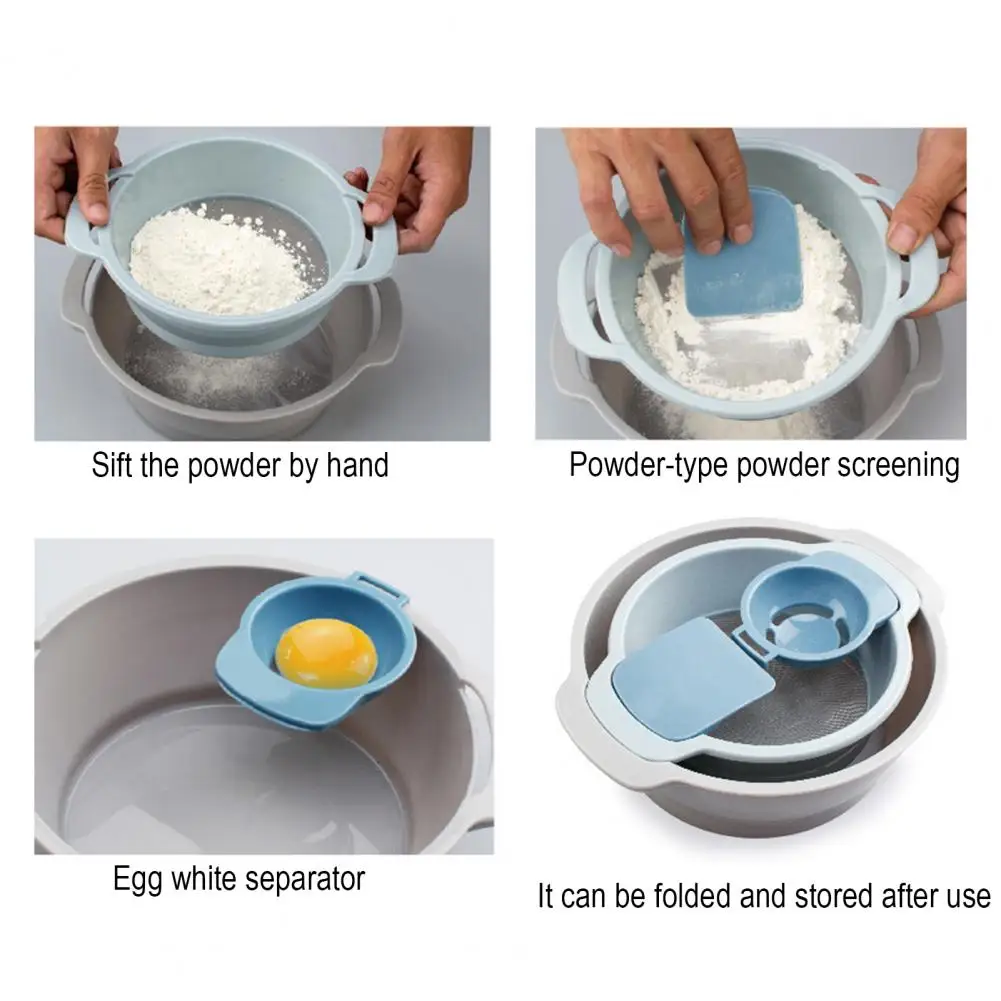 Sift the powder by hand

Powder-type powder screening

Egg white separator

It can be folded and stored after use