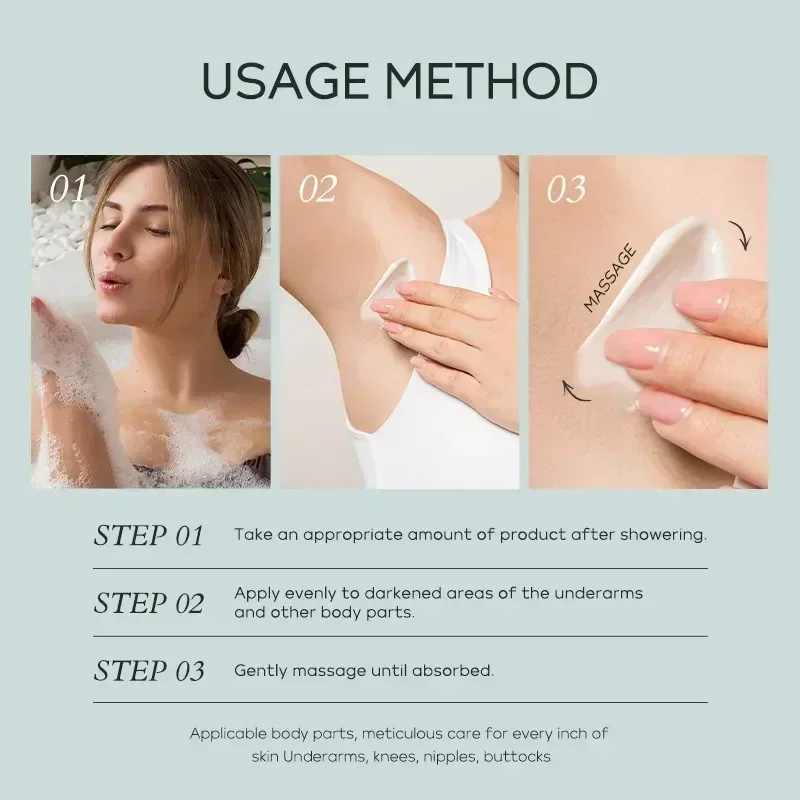 USAGE METHOD

01

02

03

MASSAGE

STEP 01 Take an appropriate amount of product after showering.

STEP 02 Apply evenly to darkened areas of the underarms and other body parts.

STEP 03 Gently massage until absorbed.

Applicable body parts, meticulous care for every inch of skin Underarms, knees, nipples, buttocks