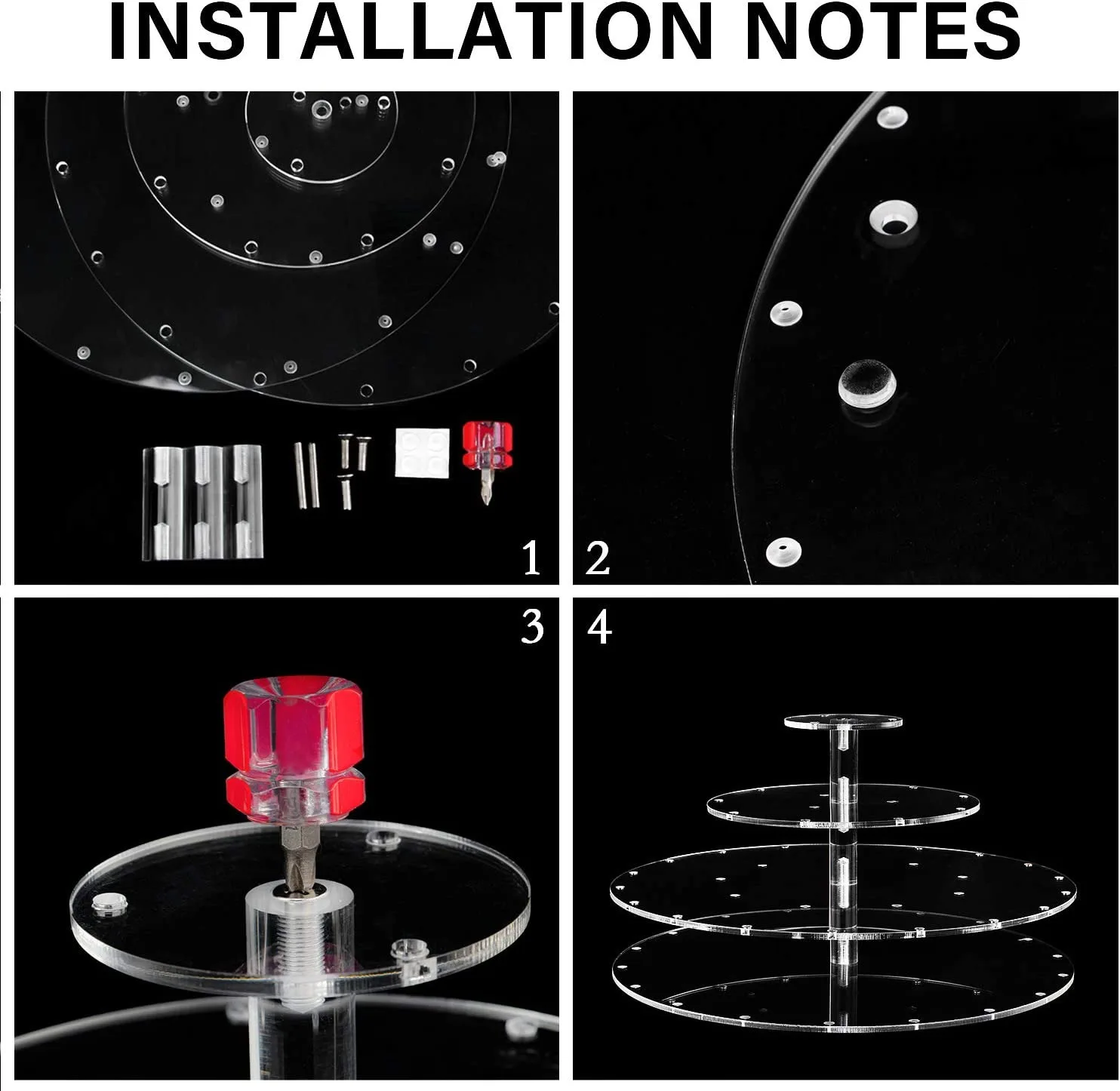 INSTALLATION NOTES

1

2

3

4