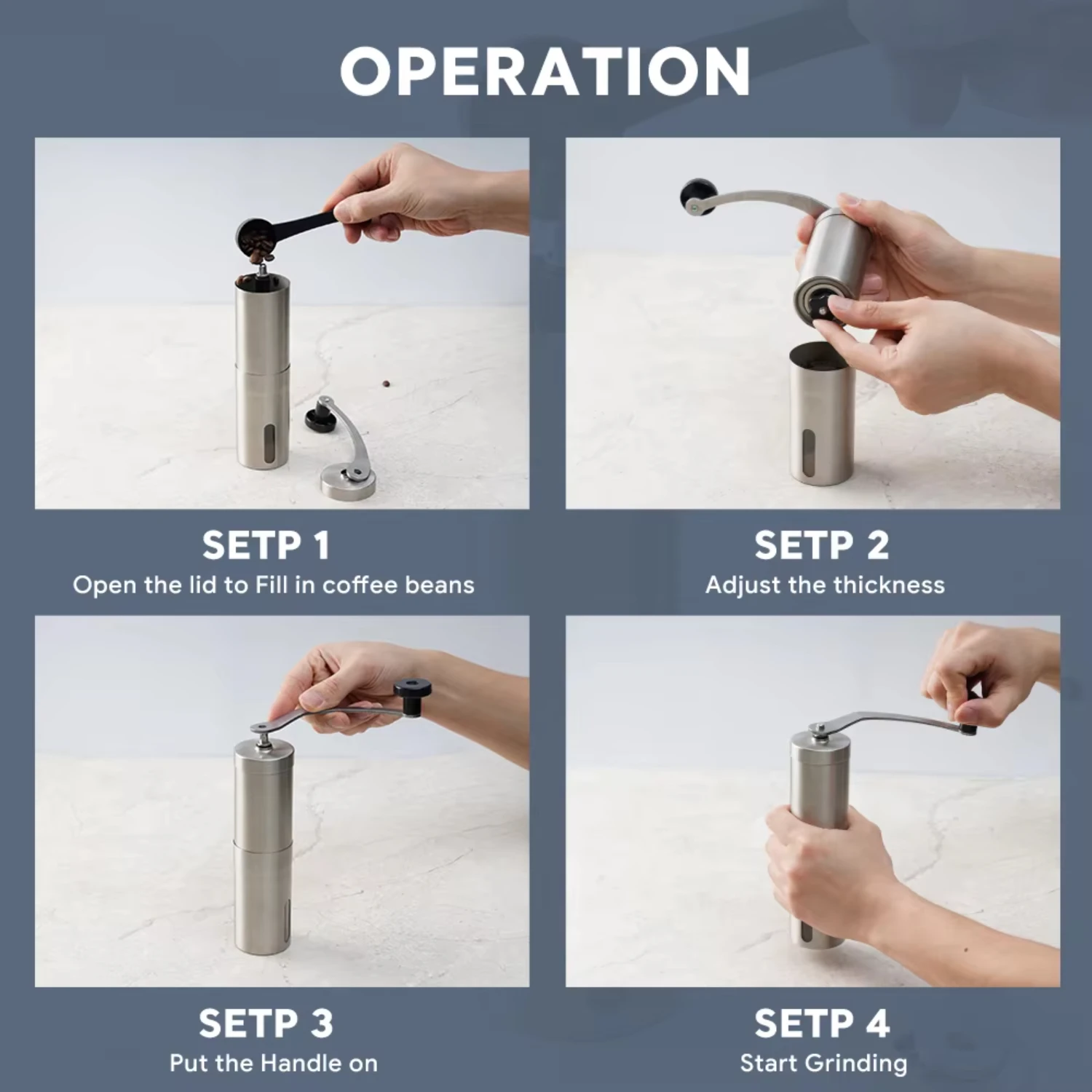 OPERATION

SETP 1
Open the lid to Fill in coffee beans

SETP 2
Adjust the thickness

SETP 3
Put the Handle on

SETP 4
Start Grinding