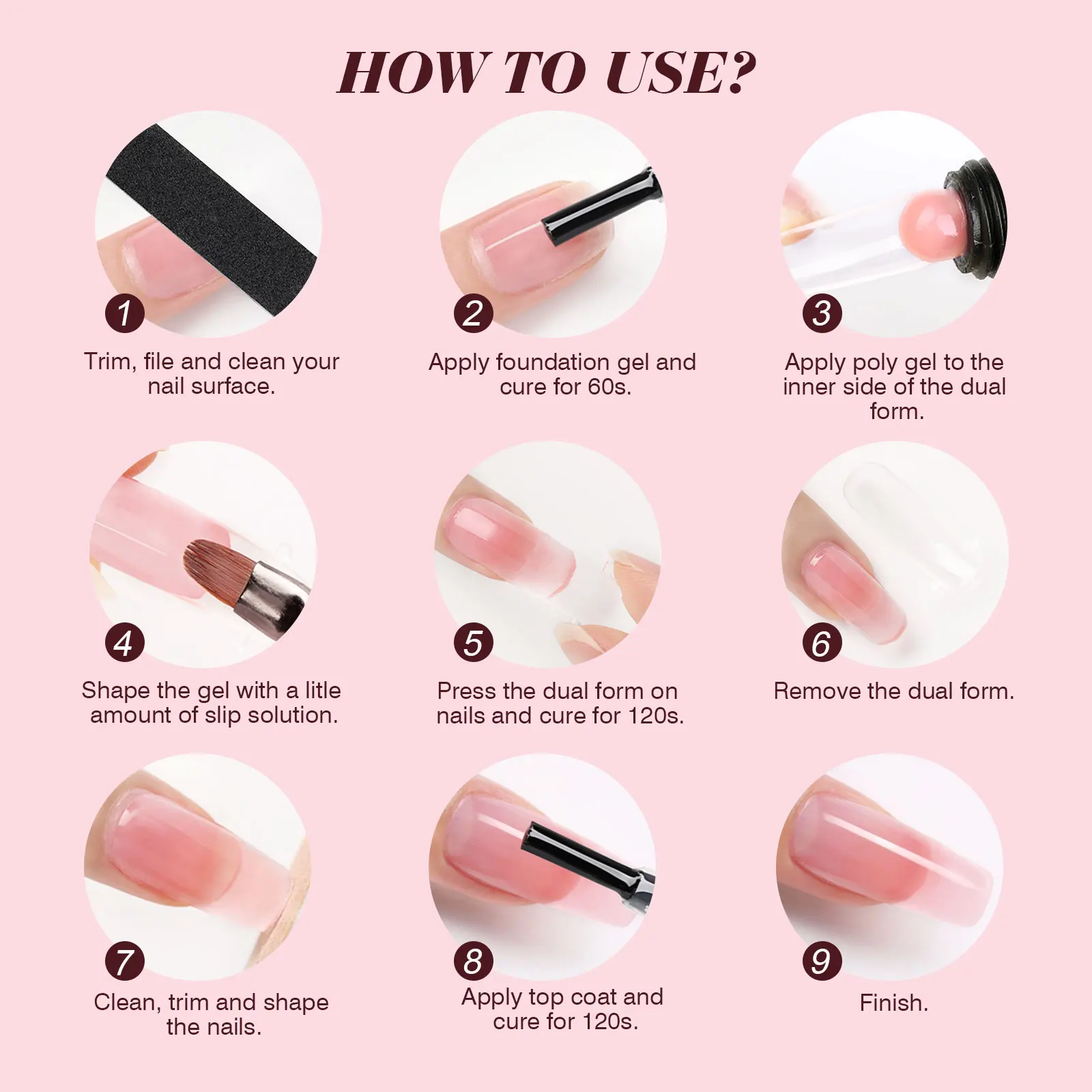 HOW TO USE?

1

Trim, file and clean your nail surface.

2

Apply foundation gel and cure for 60s.

3

Apply poly gel to the inner side of the dual form.

4

Shape the gel with a litle amount of slip solution.

5

Press the dual form on nails and cure for 120s.

6

Remove the dual form.

7

Clean, trim and shape the nails.

8

Apply top coat and cure for 120s.

9

Finish.