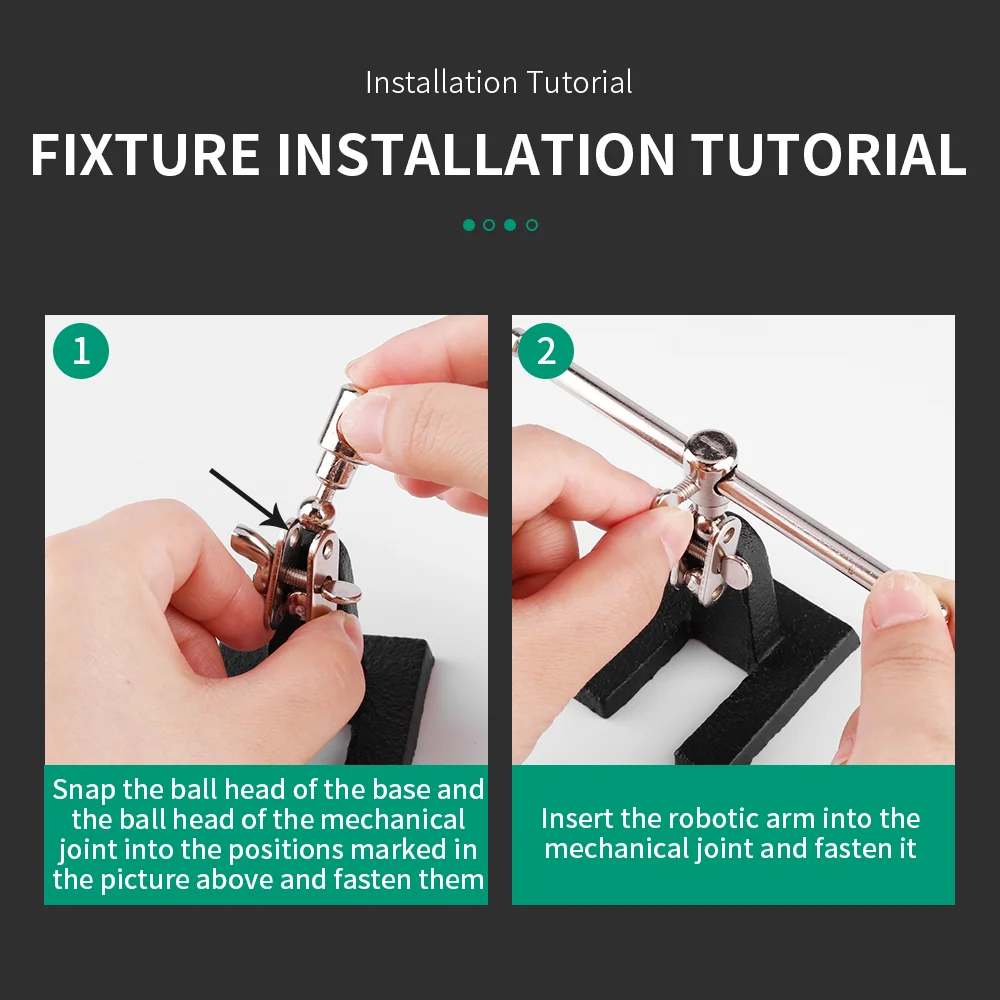 Installation Tutorial

FIXTURE INSTALLATION TUTORIAL

1

Snap the ball head of the base and the ball head of the mechanical joint into the positions marked in the picture above and fasten them

2

Insert the robotic arm into the mechanical joint and fasten it