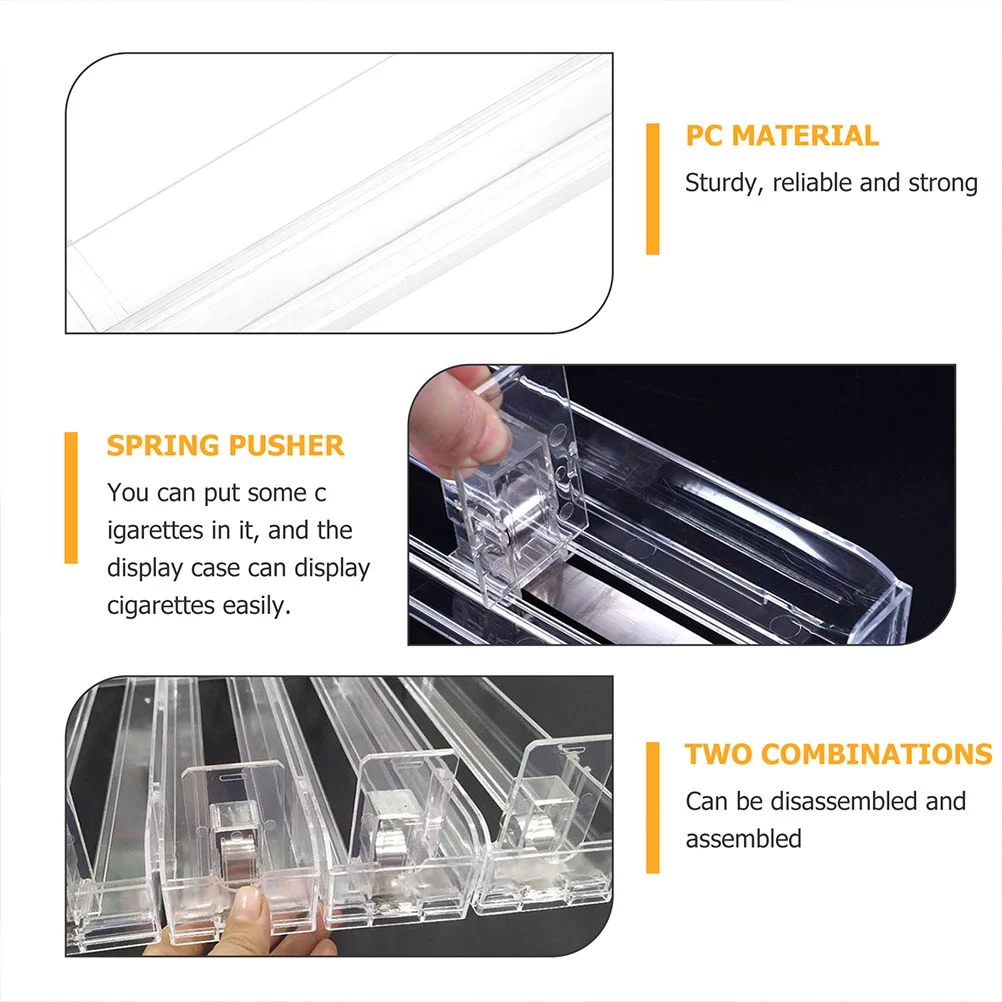 PC MATERIAL
Sturdy, reliable and strong

SPRING PUSHER
You can put some c igarettes in it, and the display case can display cigarettes easily.

TWO COMBINATIONS
Can be disassembled and assembled