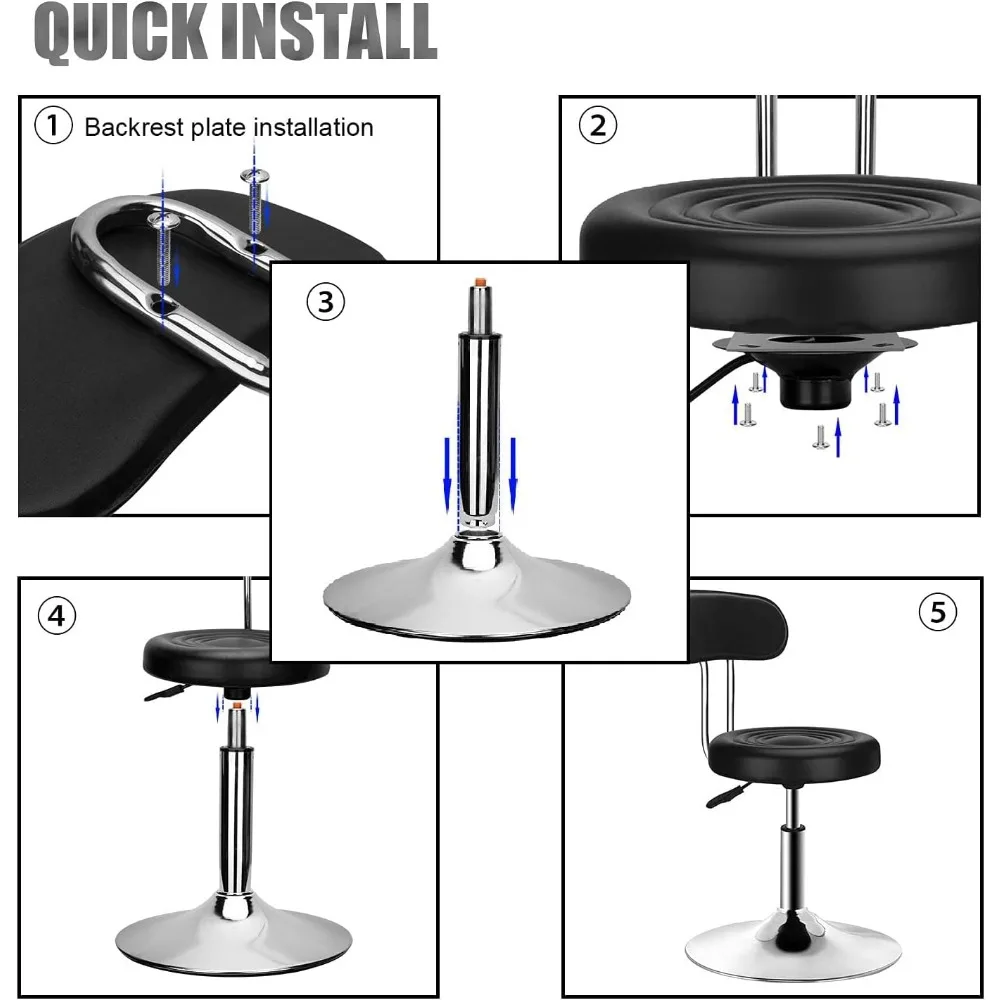 QUICK INSTALL

① Backrest plate installation

②

③

④

⑤