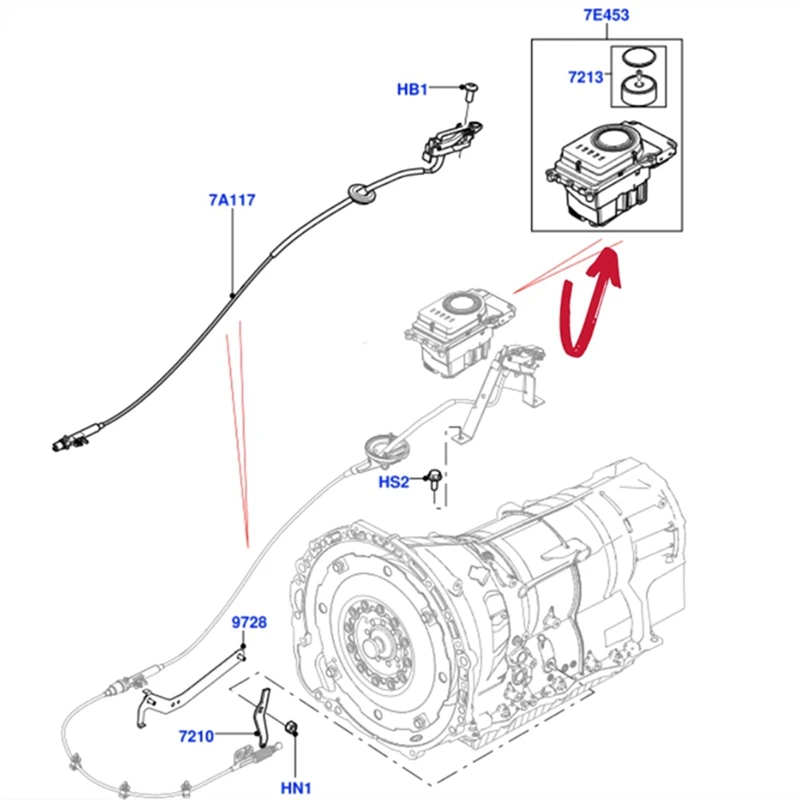 7E453

7213

HB1

7A117

HS2

9728

7210

HN1