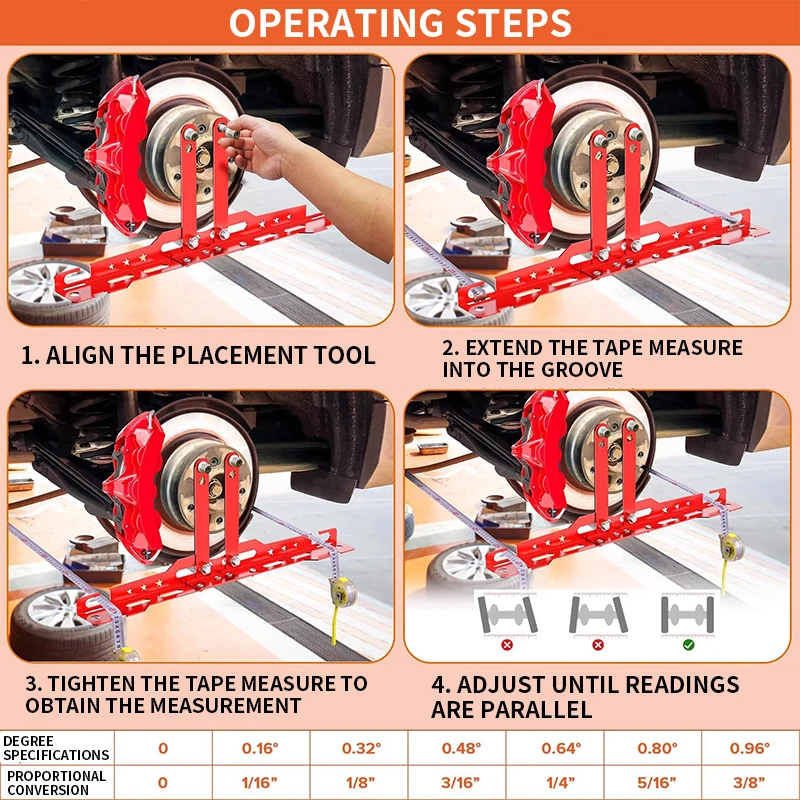 OPERATING STEPS

1. ALIGN THE PLACEMENT TOOL

2. EXTEND THE TAPE MEASURE INTO THE GROOVE

3. TIGHTEN THE TAPE MEASURE TO OBTAIN THE MEASUREMENT

4. ADJUST UNTIL READINGS ARE PARALLEL

| DEGREE SPECIFICATIONS | 0 | 0.16° | 0.32° | 0.48° | 0.64° | 0.80° | 0.96° |
|---|---|---|---|---|---|---|---|
| PROPORTIONAL CONVERSION | 0 | 1/16” | 1/8” | 3/16” | 1/4” | 5/16” | 3/8” |