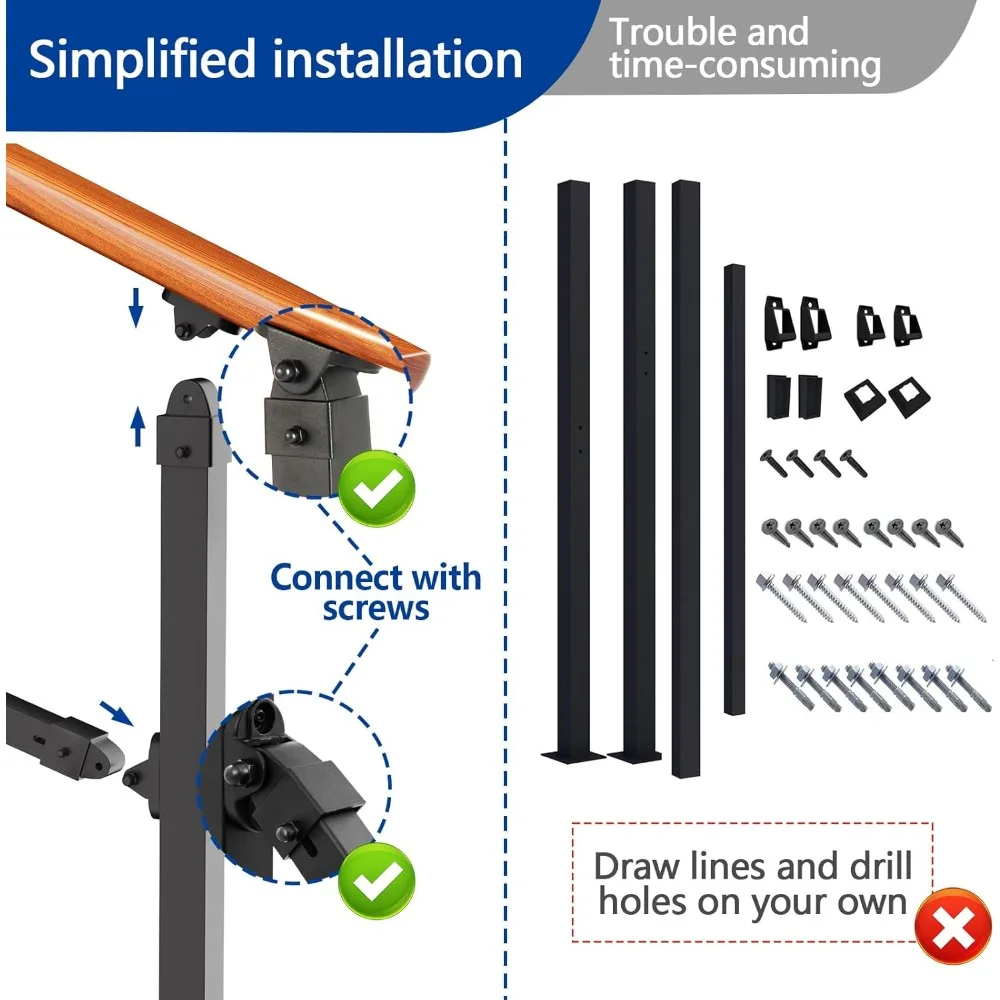 Simplified installation

Trouble and time-consuming

Connect with screws

Draw lines and drill holes on your own