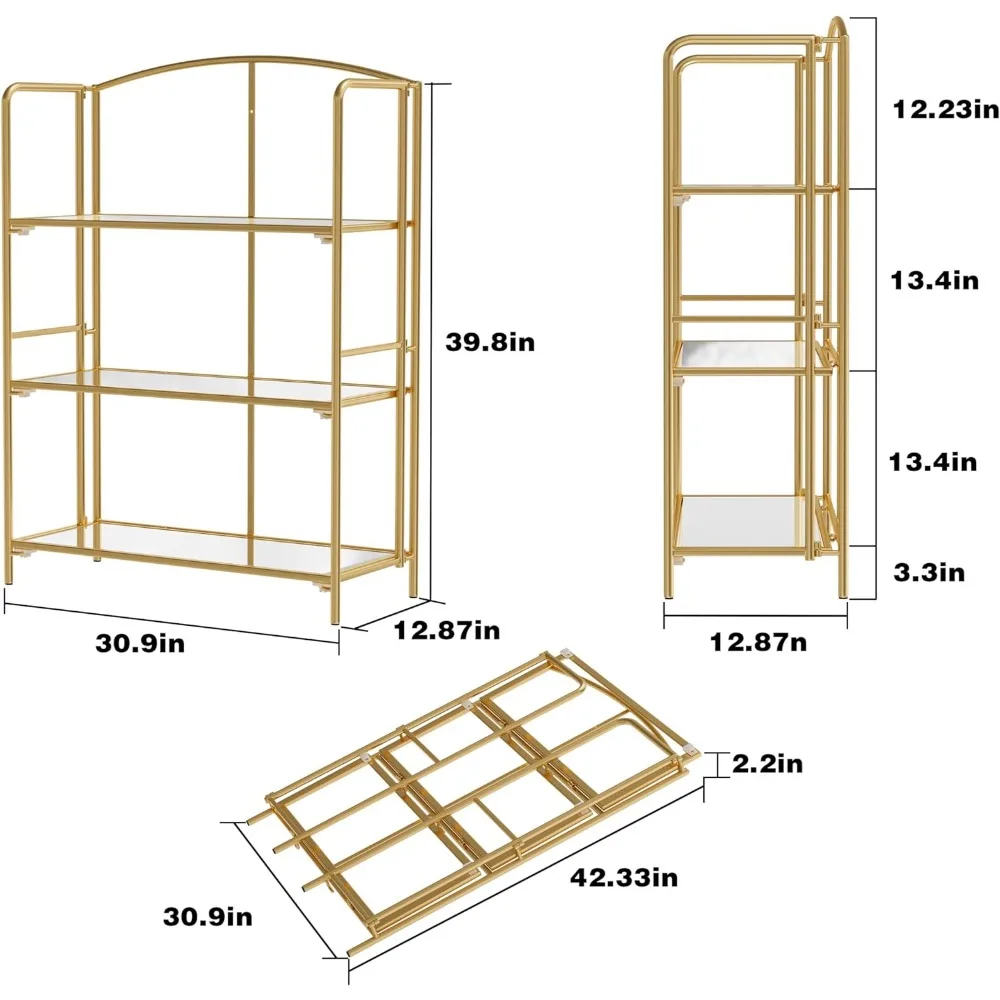 39.8in

30.9in

12.87in

12.23in

13.4in

13.4in

3.3in

12.87n

2.2in

42.33in

30.9in