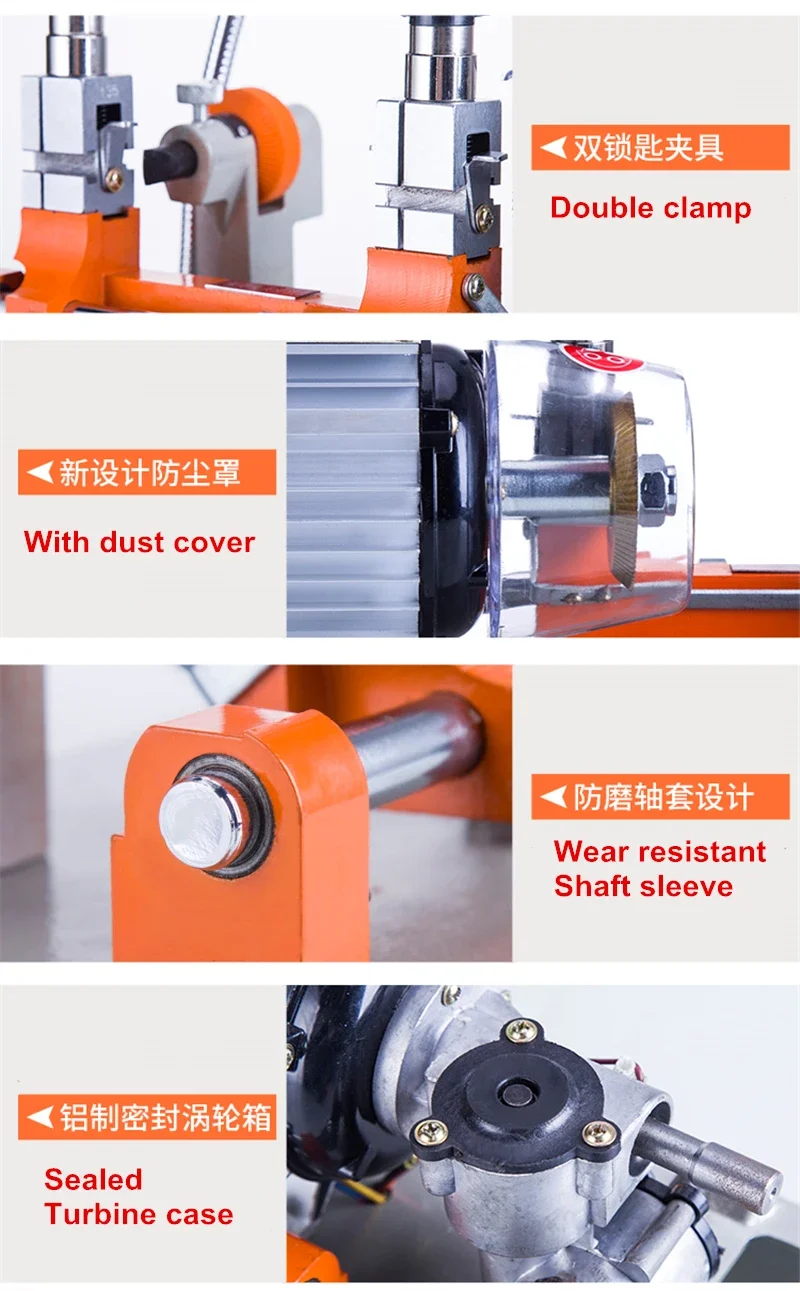 双锁匙夹具
Double clamp

新设计防尘罩
With dust cover

防磨轴套设计
Wear resistant Shaft sleeve

铝制密封涡轮箱
Sealed Turbine case