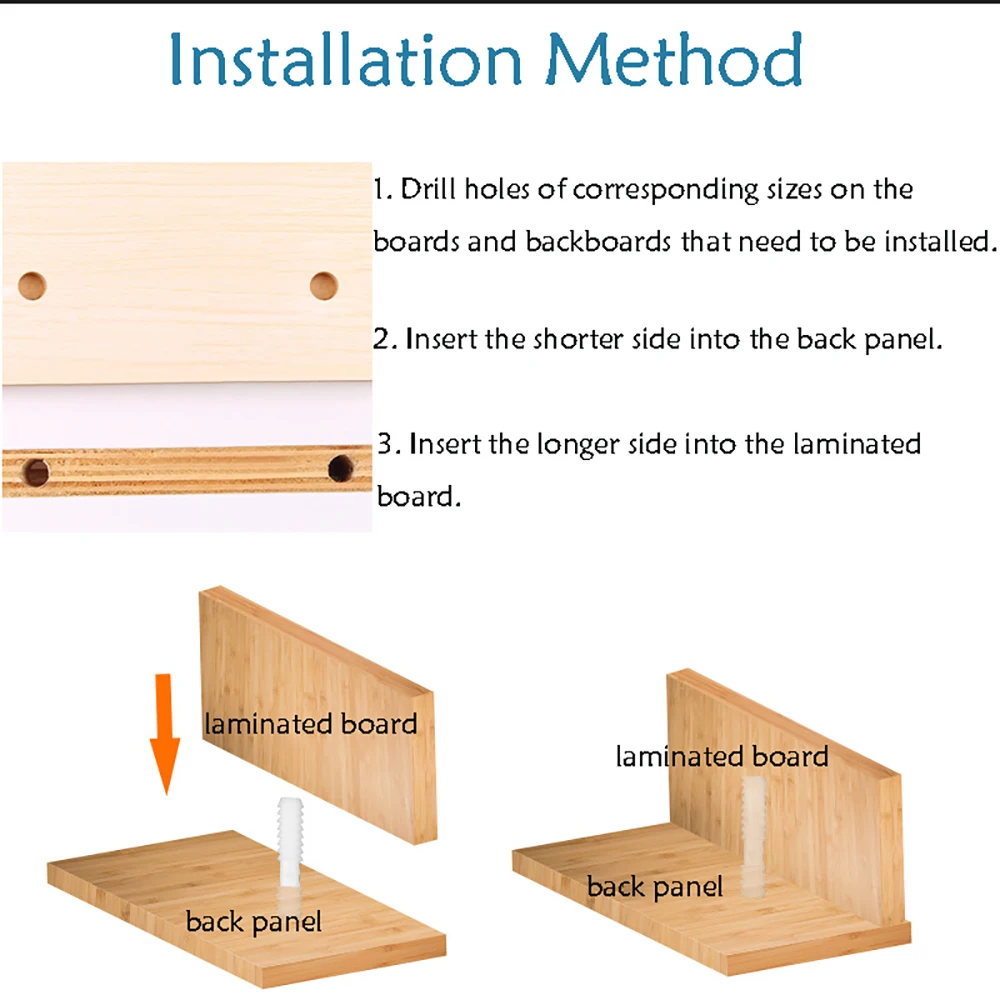 Installation Method

1. Drill holes of corresponding sizes on the boards and backboards that need to be installed.

2. Insert the shorter side into the back panel.

3. Insert the longer side into the laminated board.

laminated board

back panel

laminated board

back panel