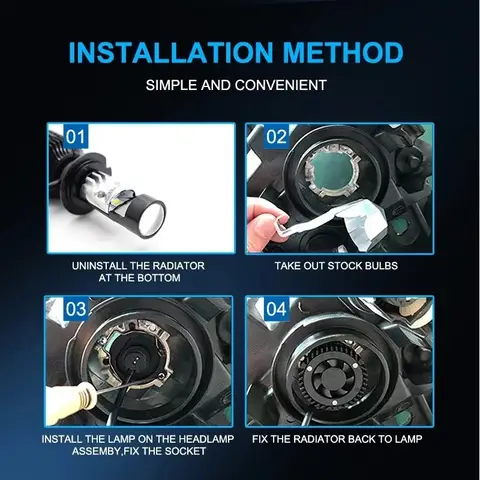 INSTALLATION METHOD

SIMPLE AND CONVENIENT

01

UNINSTALL THE RADIATOR AT THE BOTTOM

02

TAKE OUT STOCK BULBS

03

INSTALL THE LAMP ON THE HEADLAMP ASSEMBY,FIX THE SOCKET

04

FIX THE RADIATOR BACK TO LAMP