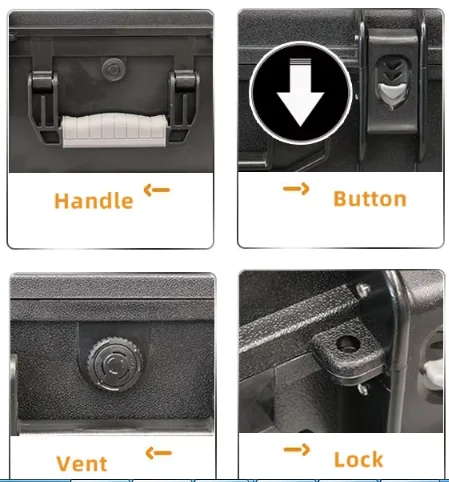 Handle ←

→ Button

Vent ←

→ Lock