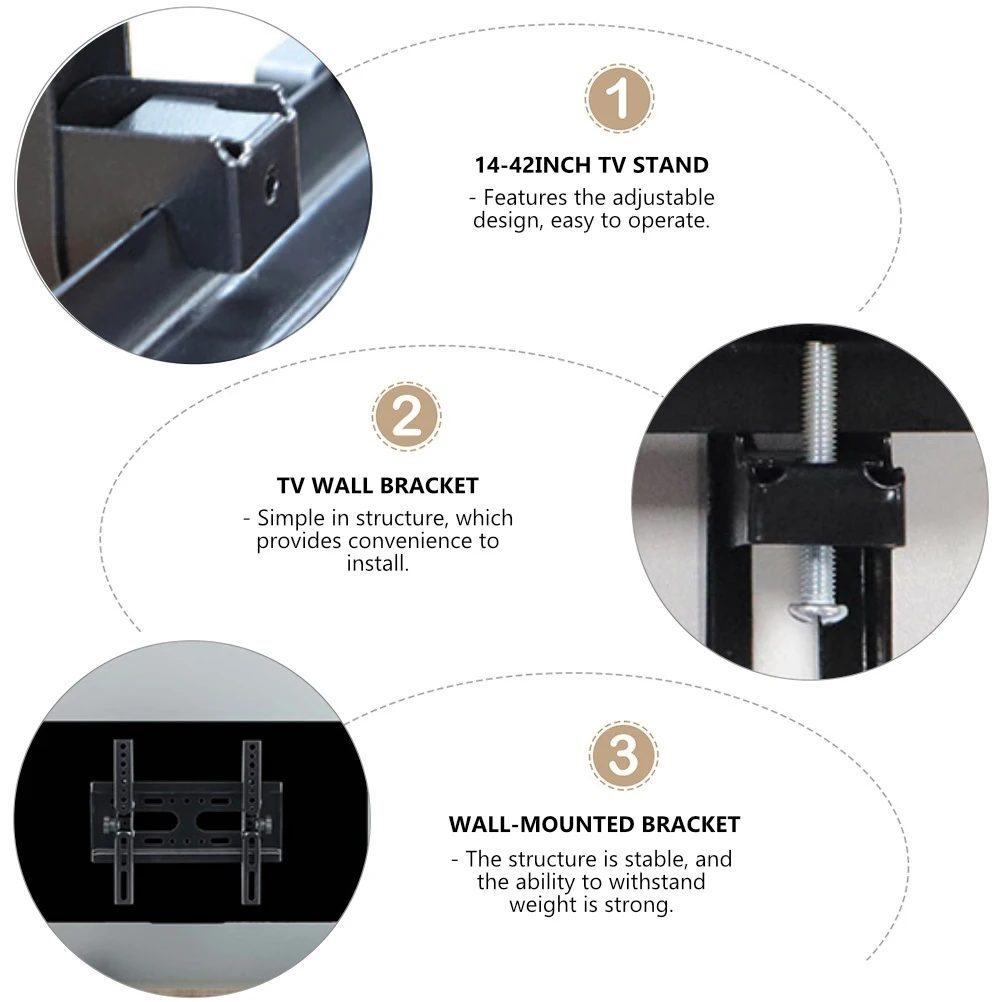 1

14-42INCH TV STAND

- Features the adjustable design, easy to operate.

2

TV WALL BRACKET

- Simple in structure, which provides convenience to install.

3

WALL-MOUNTED BRACKET

- The structure is stable, and the ability to withstand weight is strong.