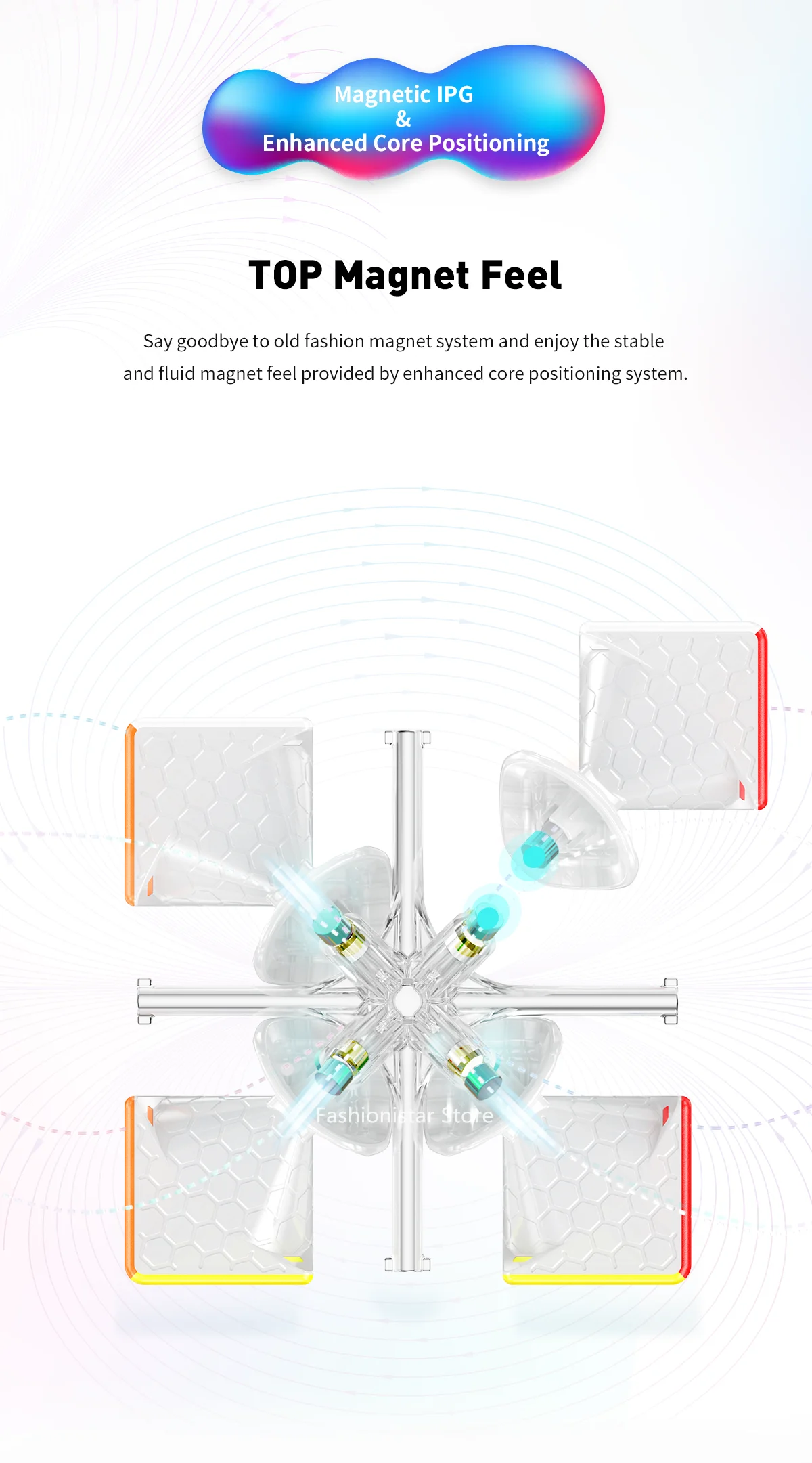 Magnetic IPG
&
Enhanced Core Positioning

TOP Magnet Feel

Say goodbye to old fashion magnet system and enjoy the stable and fluid magnet feel provided by enhanced core positioning system.

Fashionistar Store