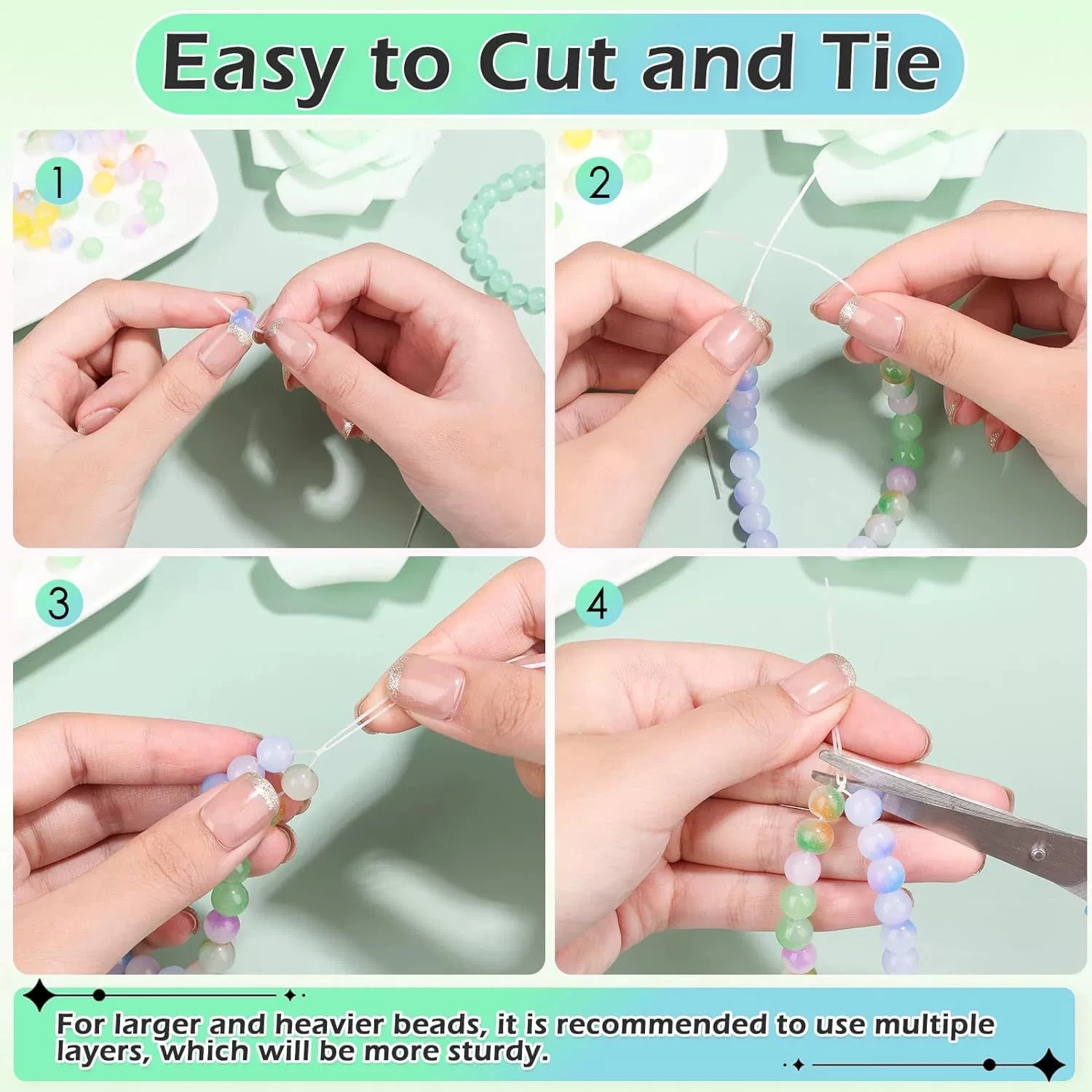 Easy to Cut and Tie

1

2

3

4

For larger and heavier beads, it is recommended to use multiple layers, which will be more sturdy.