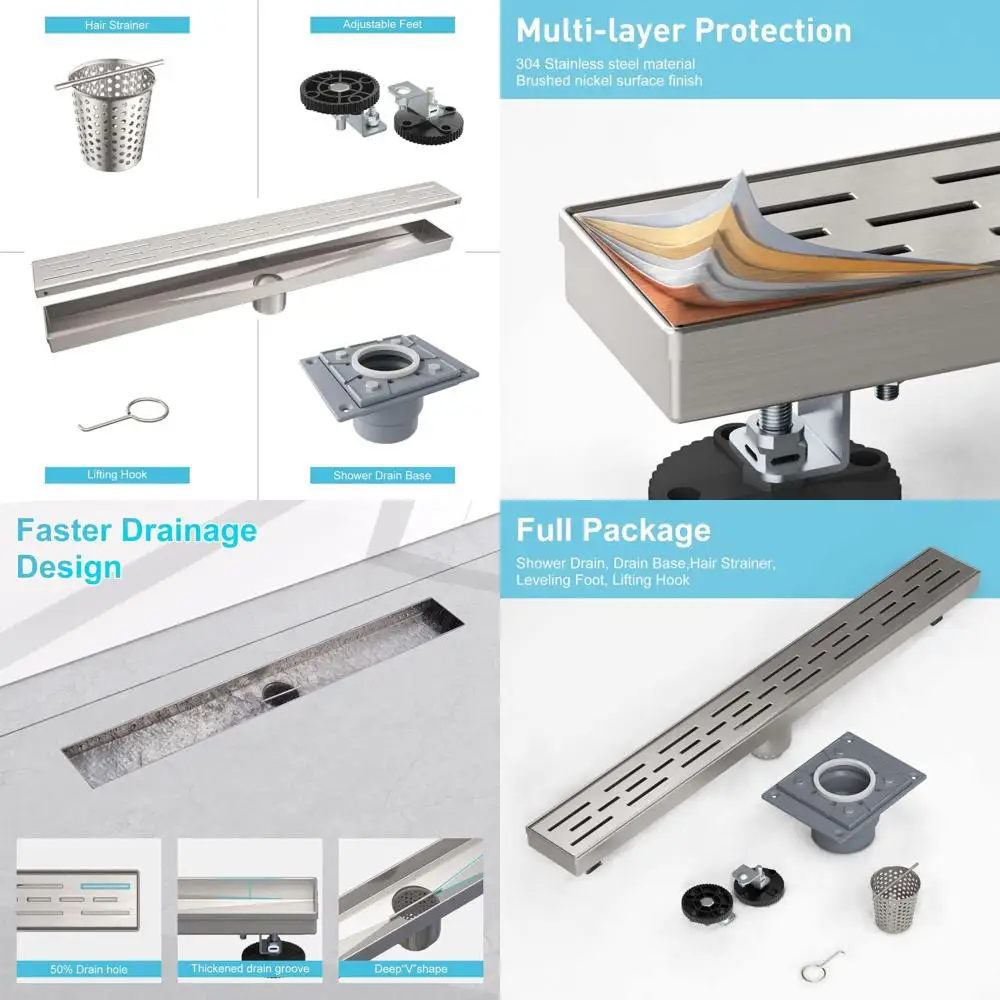 Hair Strainer

Adjustable Feet

Lifting Hook

Shower Drain Base

Multi-layer Protection

304 Stainless steel material
Brushed nickel surface finish

Faster Drainage Design

50% Drain hole

Thickened drain groove

Deep"V"shape

Full Package

Shower Drain, Drain Base,Hair Strainer, Leveling Foot, Lifting Hook