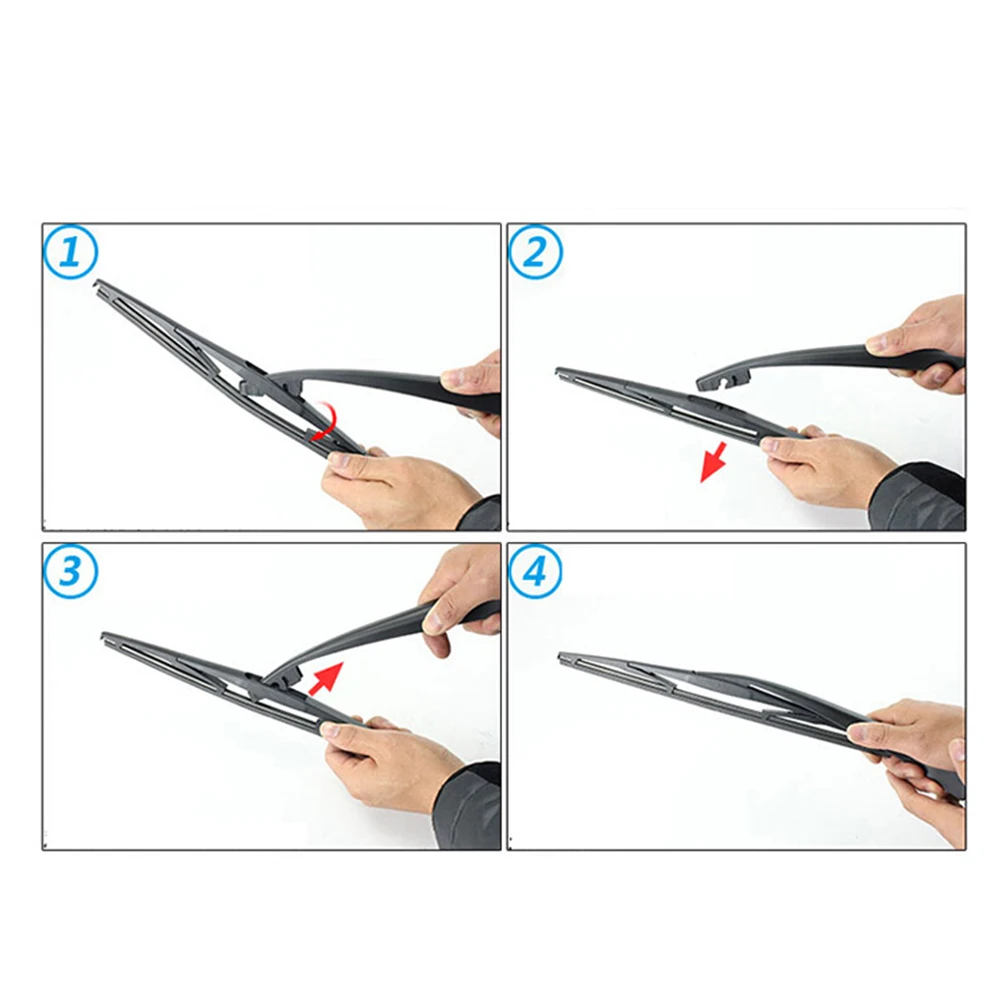 1

2

3

4