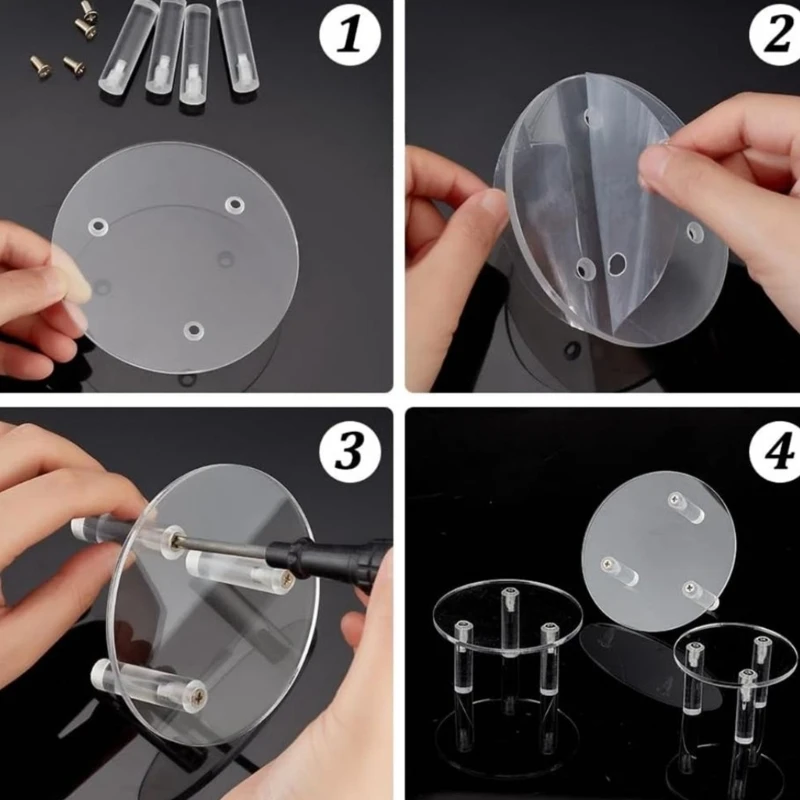 1

2

3

4