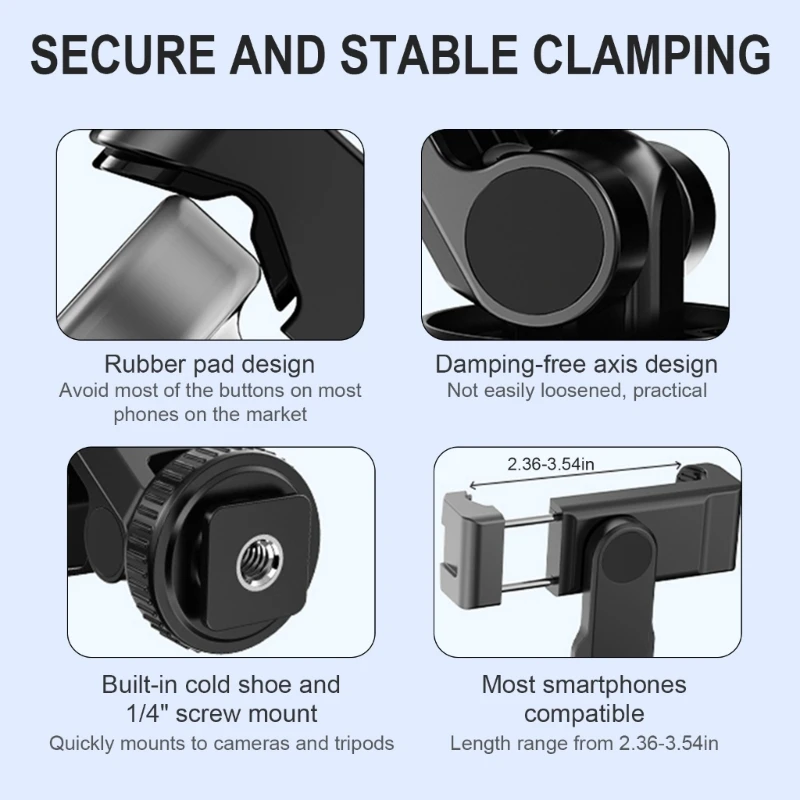 SECURE AND STABLE CLAMPING

Rubber pad design
Avoid most of the buttons on most phones on the market

Damping-free axis design
Not easily loosened, practical

Built-in cold shoe and 1/4" screw mount
Quickly mounts to cameras and tripods

2.36-3.54in

Most smartphones compatible
Length range from 2.36-3.54in