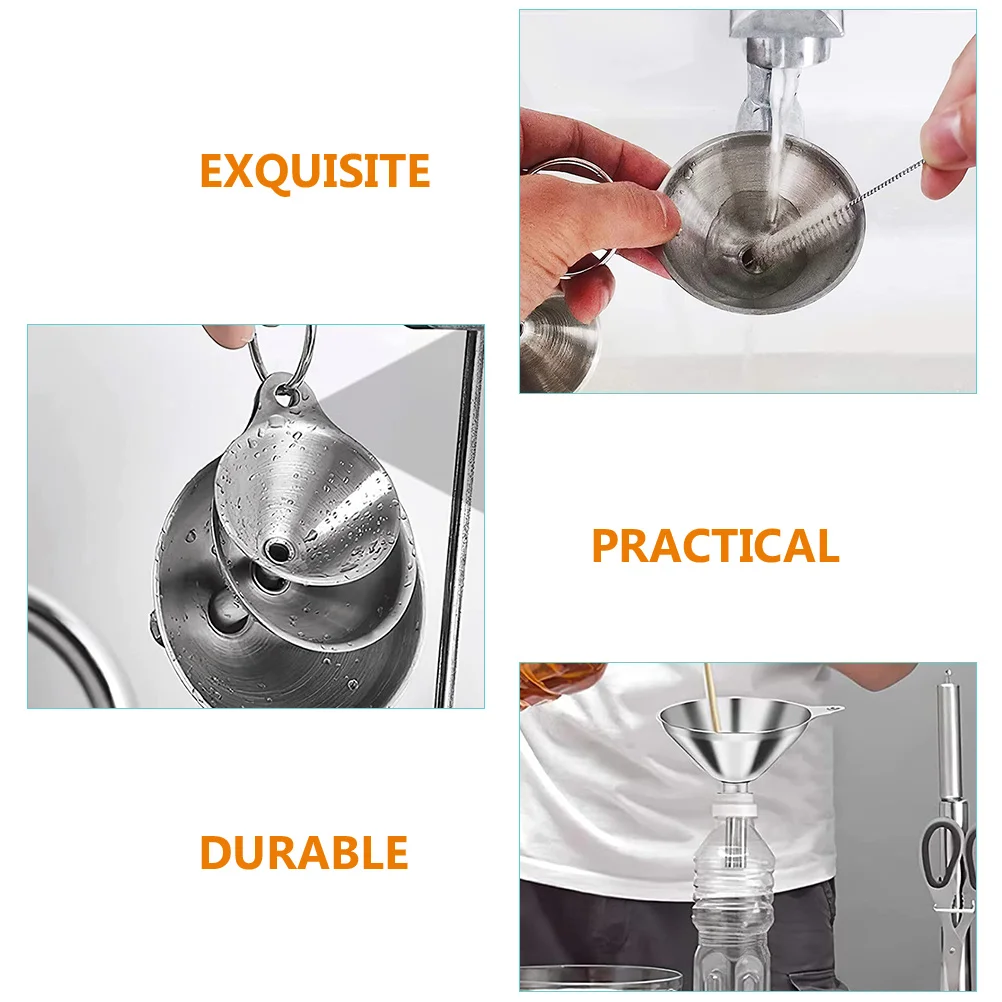 EXQUISITE

PRACTICAL

DURABLE