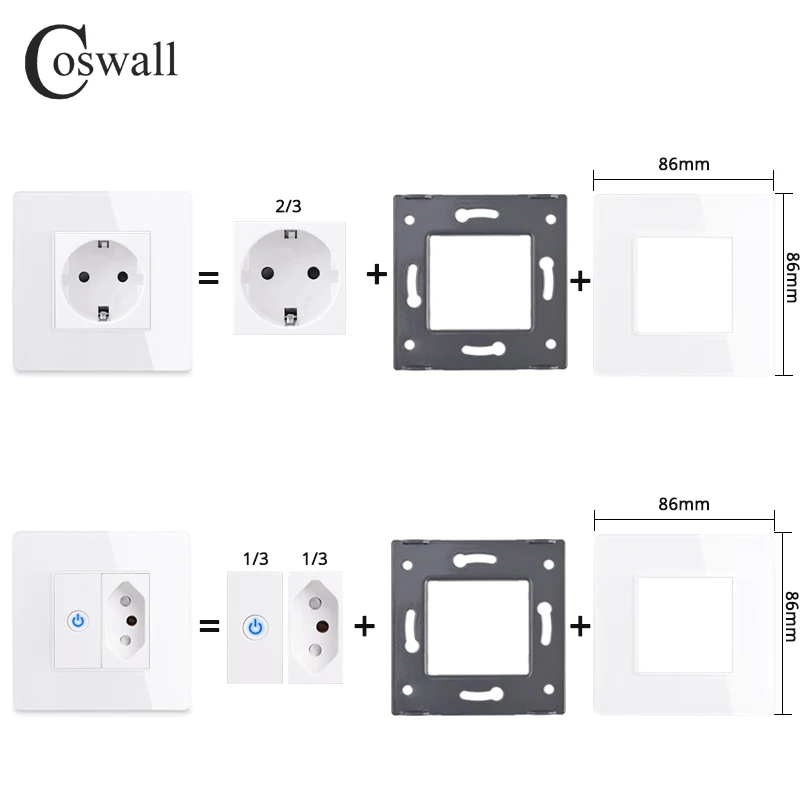 Coswall

=

2/3

+

+

86mm

86mm

=

1/3

1/3

+

+

86mm

86mm