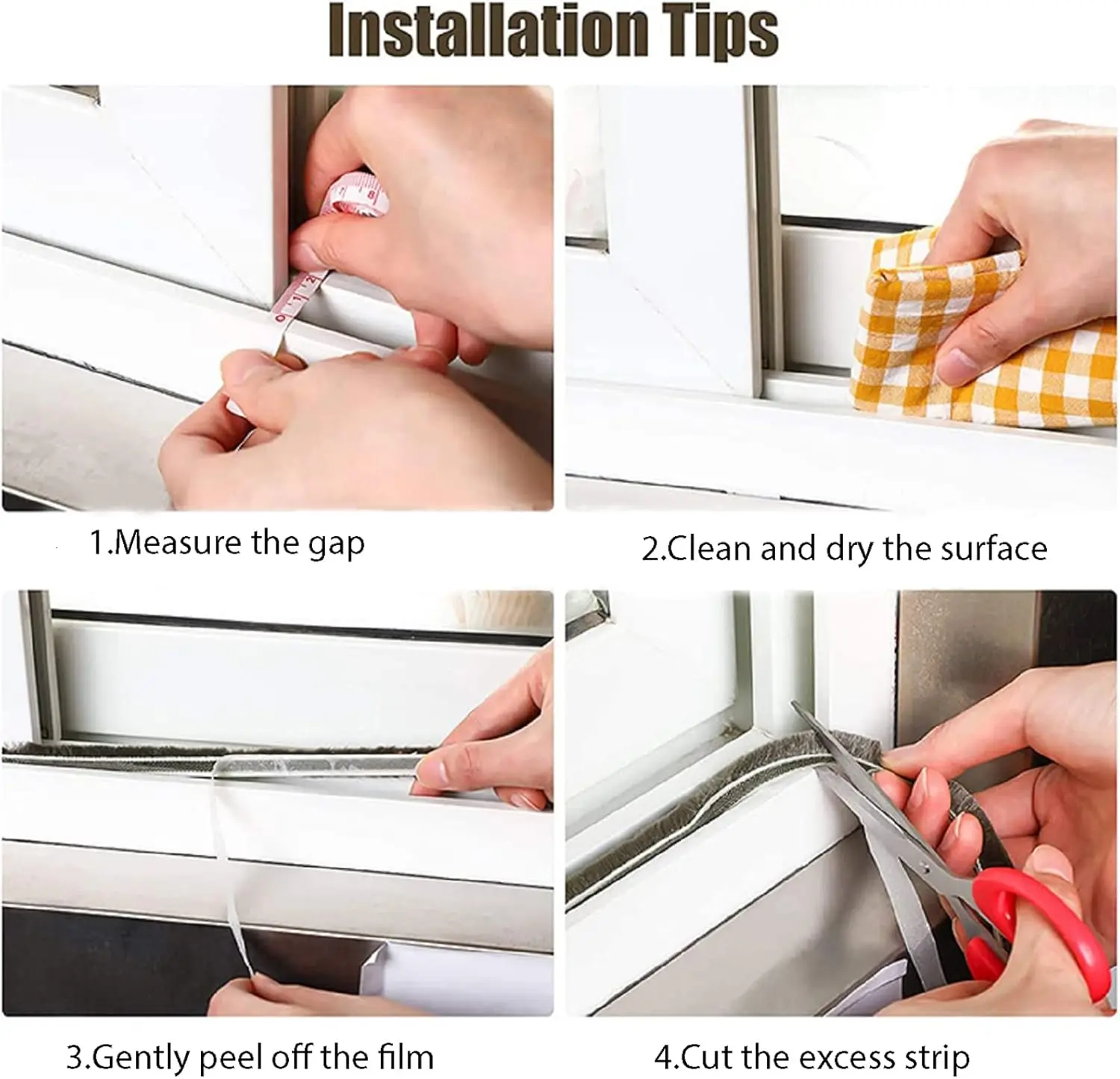 Installation Tips

1.Measure the gap

2.Clean and dry the surface

3.Gently peel off the film

4.Cut the excess strip