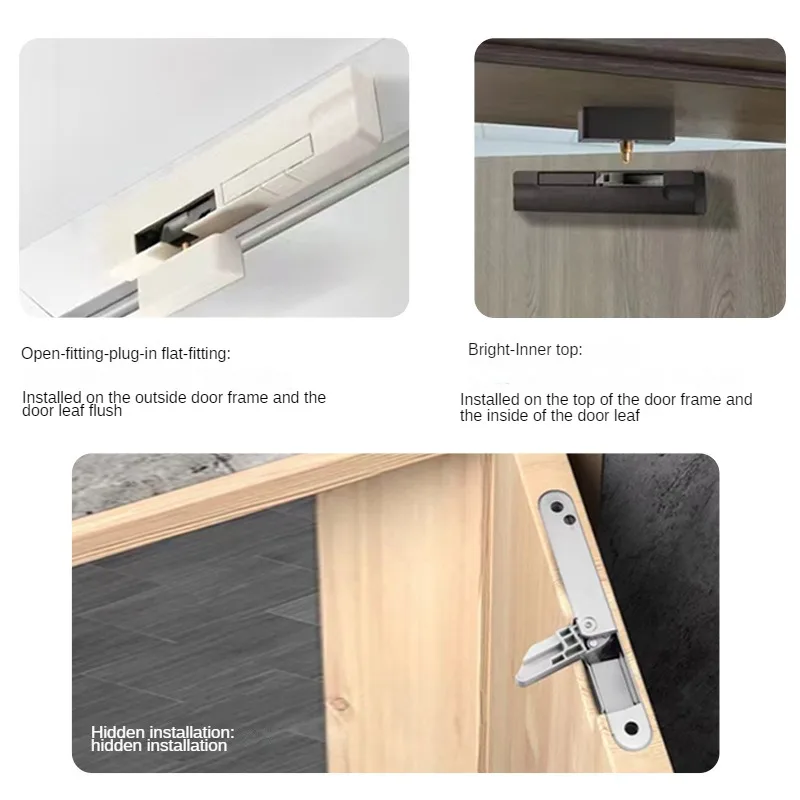 Open-fitting-plug-in flat-fitting:

Installed on the outside door frame and the door leaf flush

Bright-Inner top:

Installed on the top of the door frame and the inside of the door leaf

Hidden installation:
hidden installation