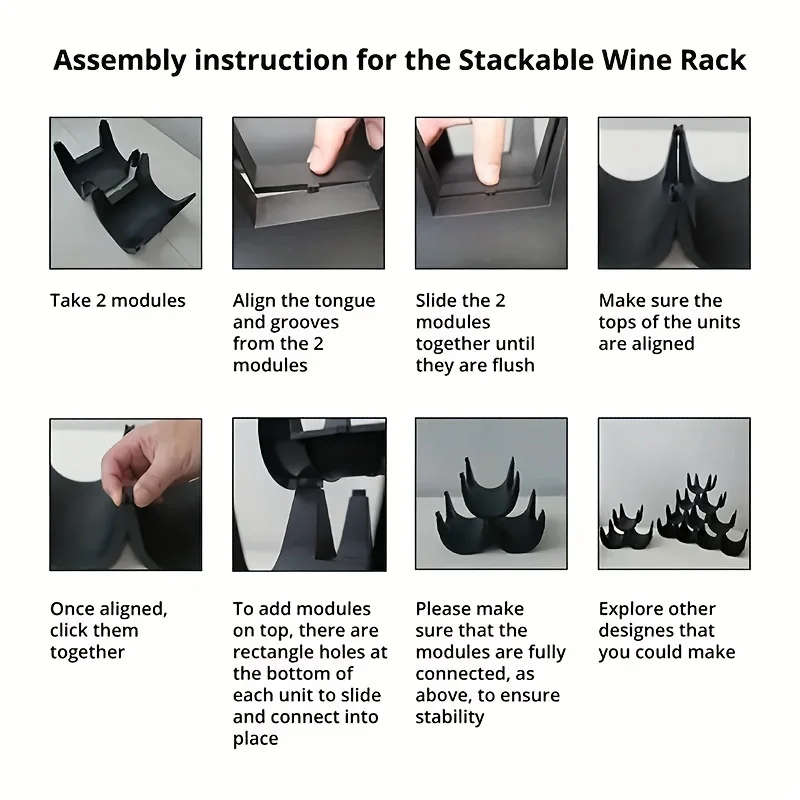 Assembly instruction for the Stackable Wine Rack

Take 2 modules

Align the tongue and grooves from the 2 modules

Slide the 2 modules together until they are flush

Make sure the tops of the units are aligned

Once aligned, click them together

To add modules on top, there are rectangle holes at the bottom of each unit to slide and connect into place

Please make sure that the modules are fully connected, as above, to ensure stability

Explore other designes that you could make