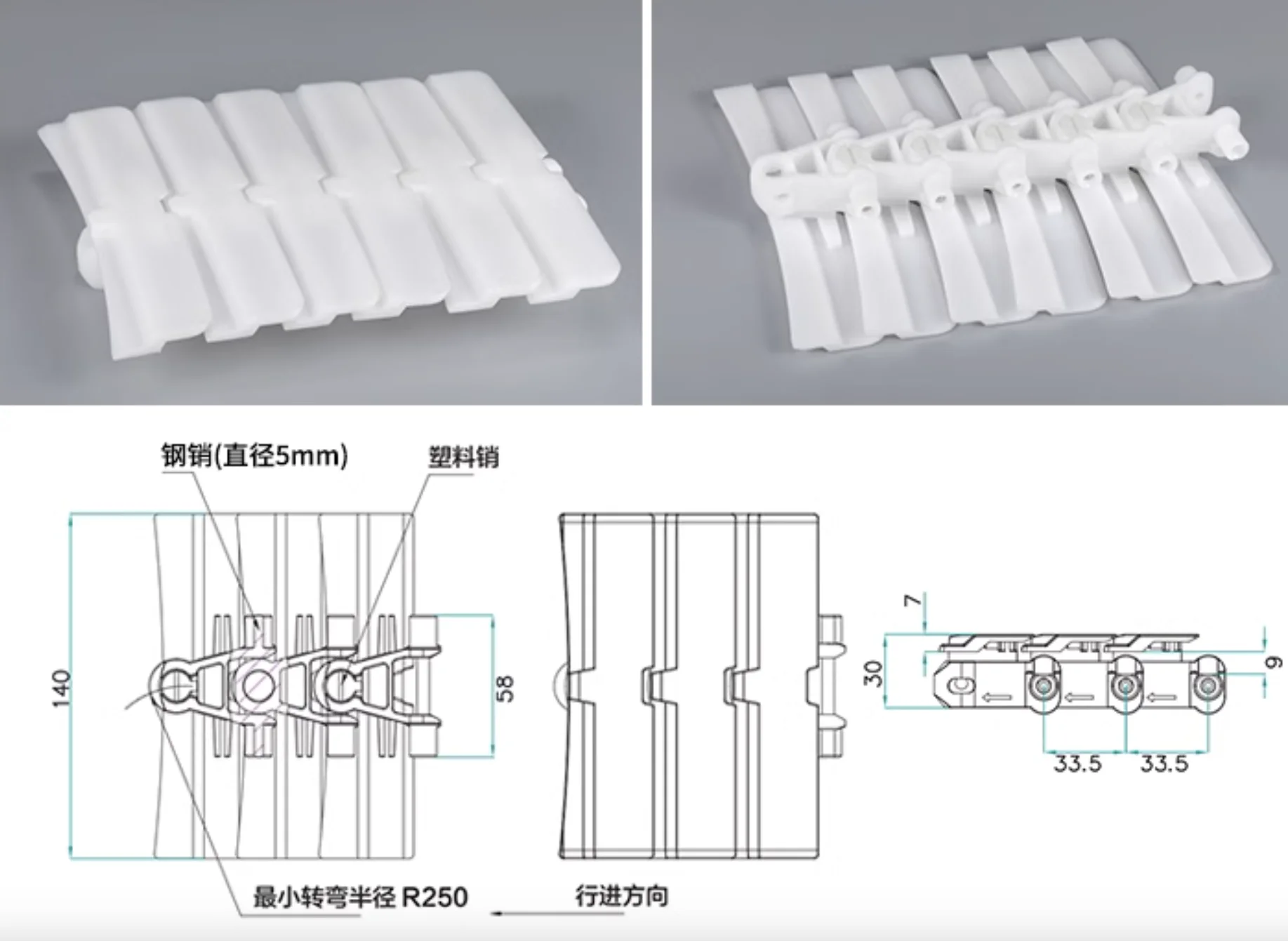 钢销(直径5mm)

塑料销

140

58

7

30

9

33.5

33.5

最小转弯半径 R250

行进方向