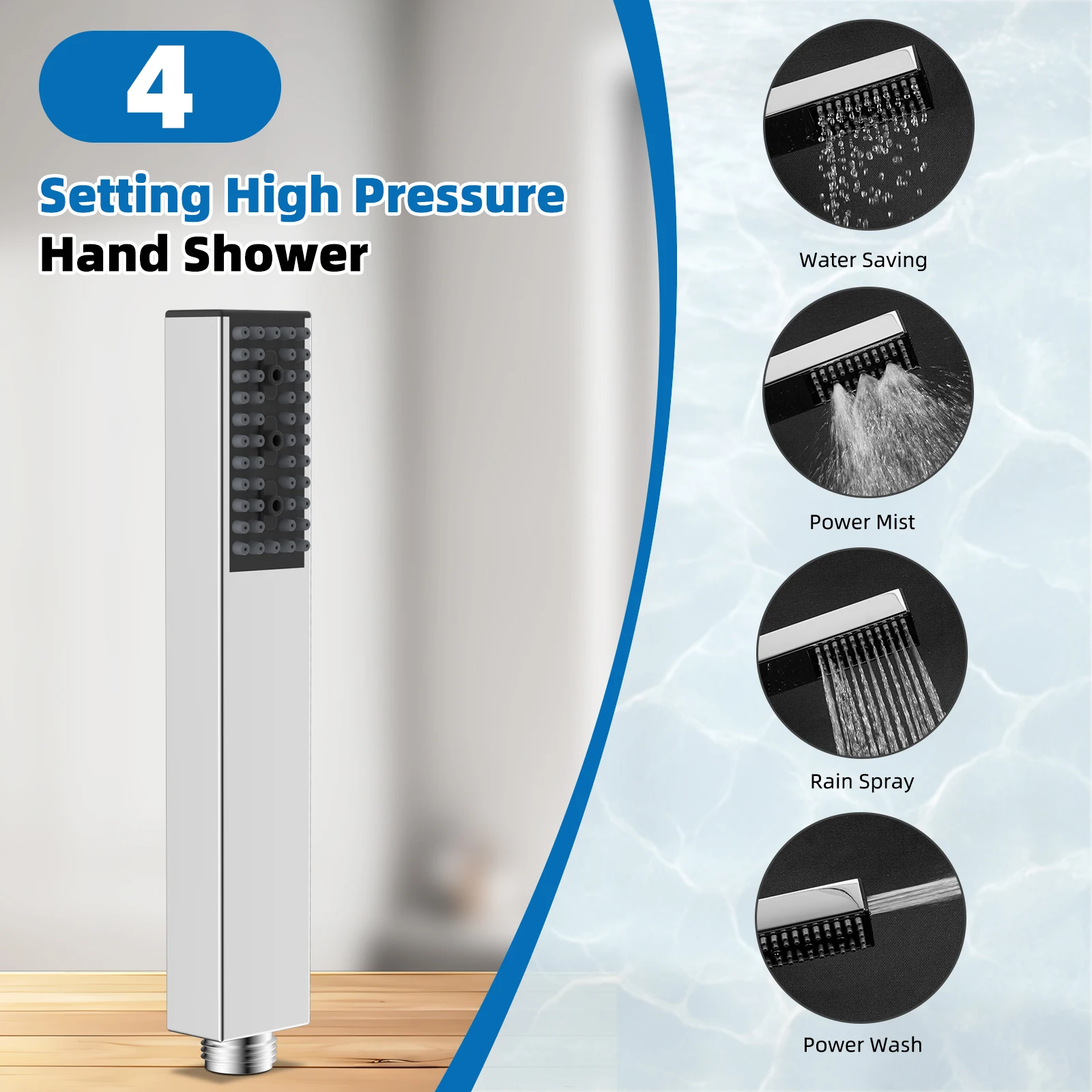 4

Setting High Pressure
Hand Shower

Water Saving

Power Mist

Rain Spray

Power Wash