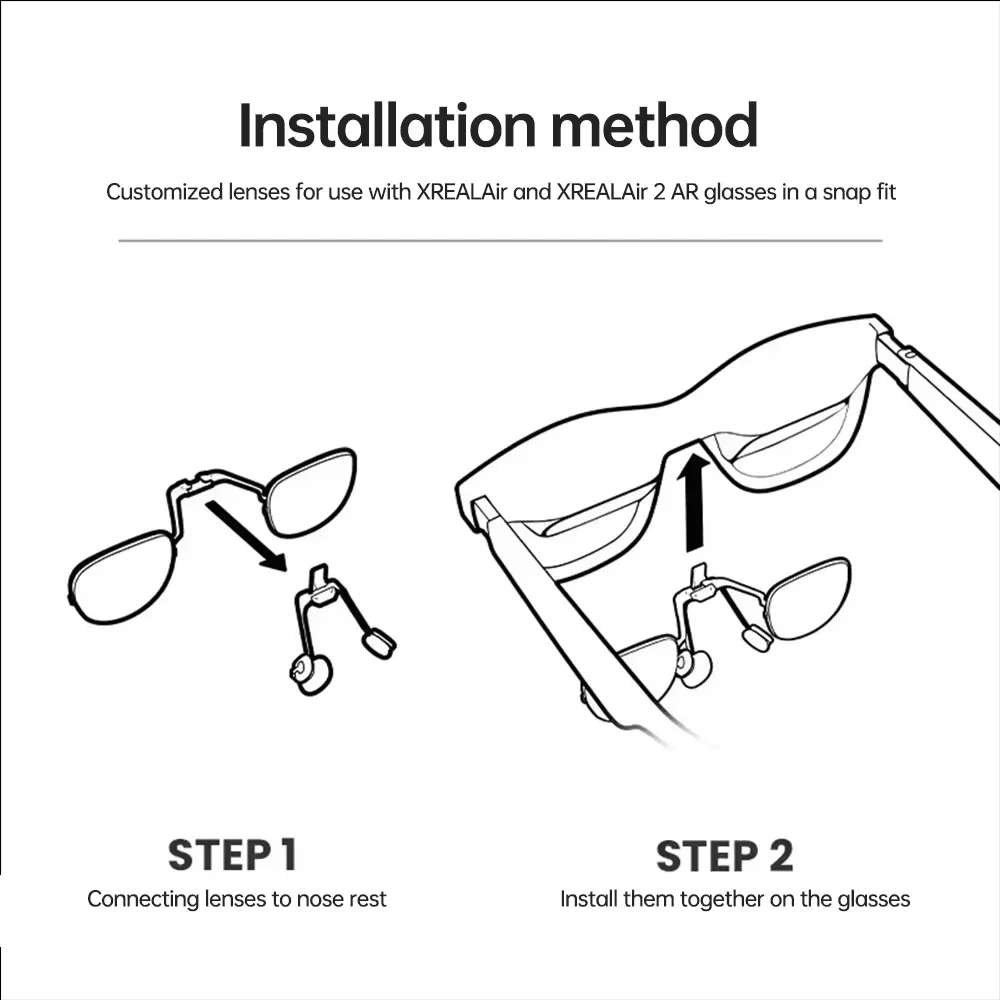 Installation method

Customized lenses for use with XREALAir and XREALAir 2 AR glasses in a snap fit

STEP 1

Connecting lenses to nose rest

STEP 2

Install them together on the glasses