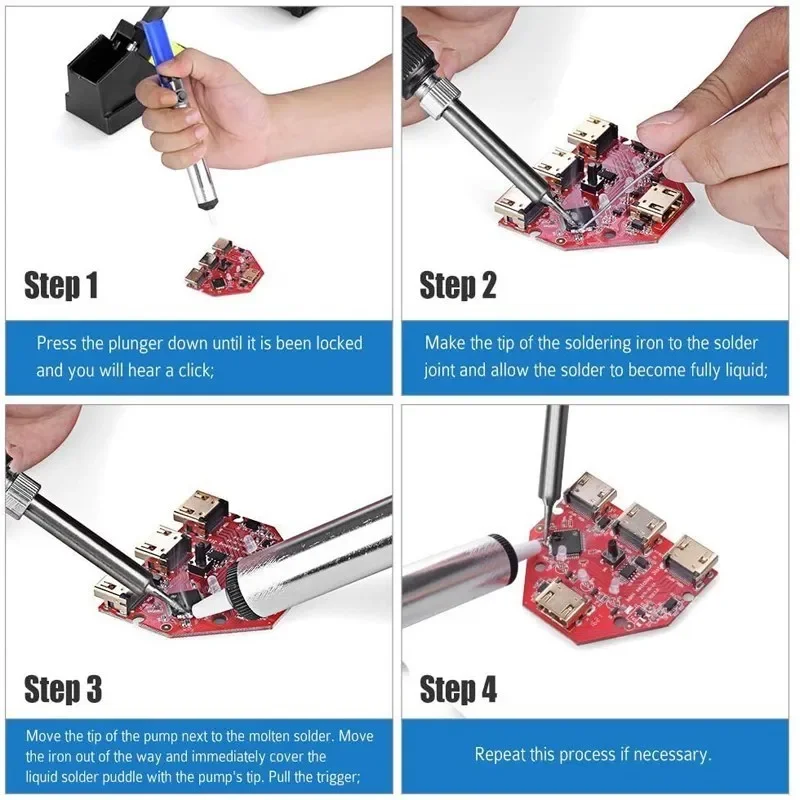 Step 1

Press the plunger down until it is been locked and you will hear a click;

Step 2

Make the tip of the soldering iron to the solder joint and allow the solder to become fully liquid;

Step 3

Move the tip of the pump next to the molten solder. Move the iron out of the way and immediately cover the liquid solder puddle with the pump's tip. Pull the trigger;

Step 4

Repeat this process if necessary.