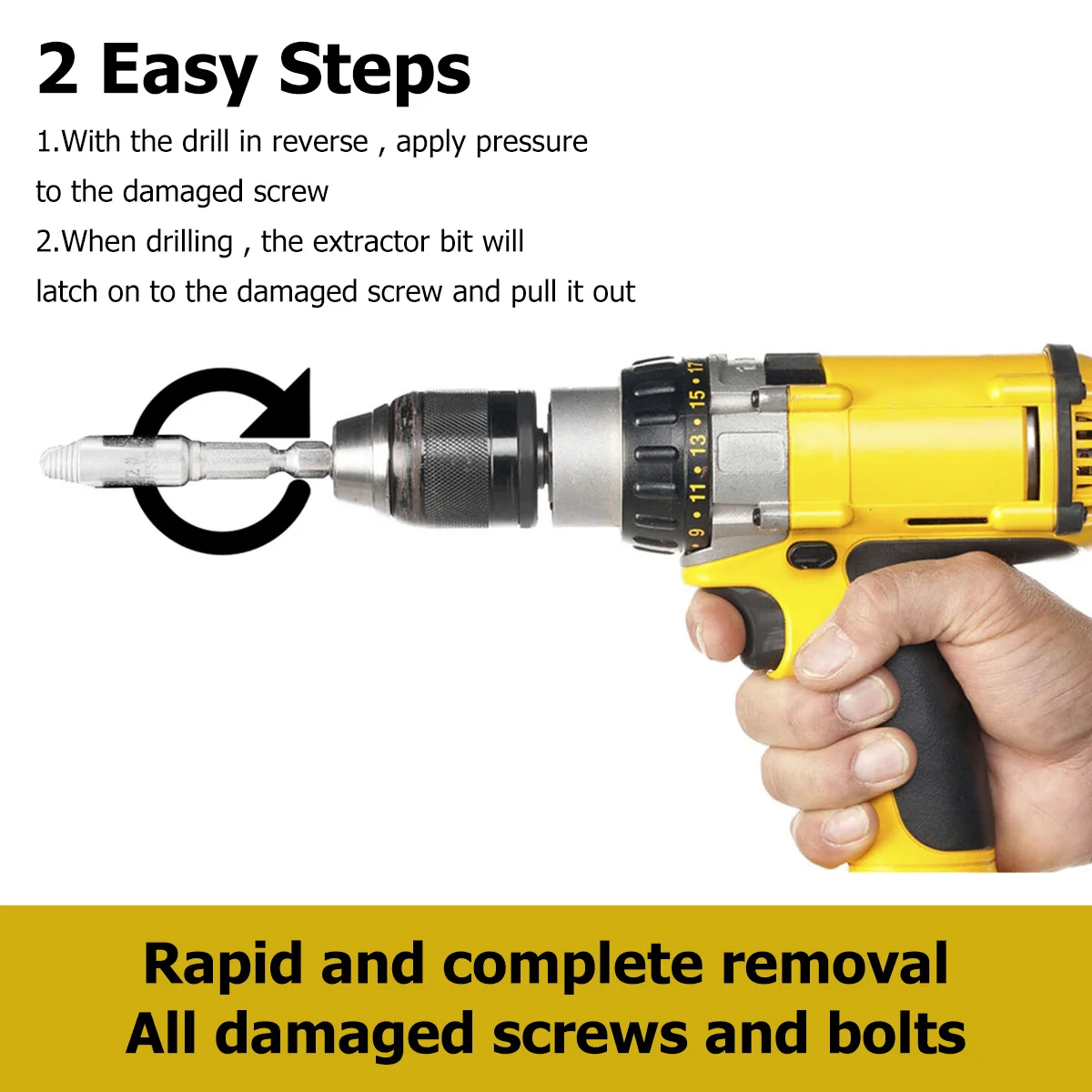 2 Easy Steps

1.With the drill in reverse , apply pressure to the damaged screw

2.When drilling , the extractor bit will latch on to the damaged screw and pull it out

9 • 11 • 13 • 15 • 17

Rapid and complete removal
All damaged screws and bolts