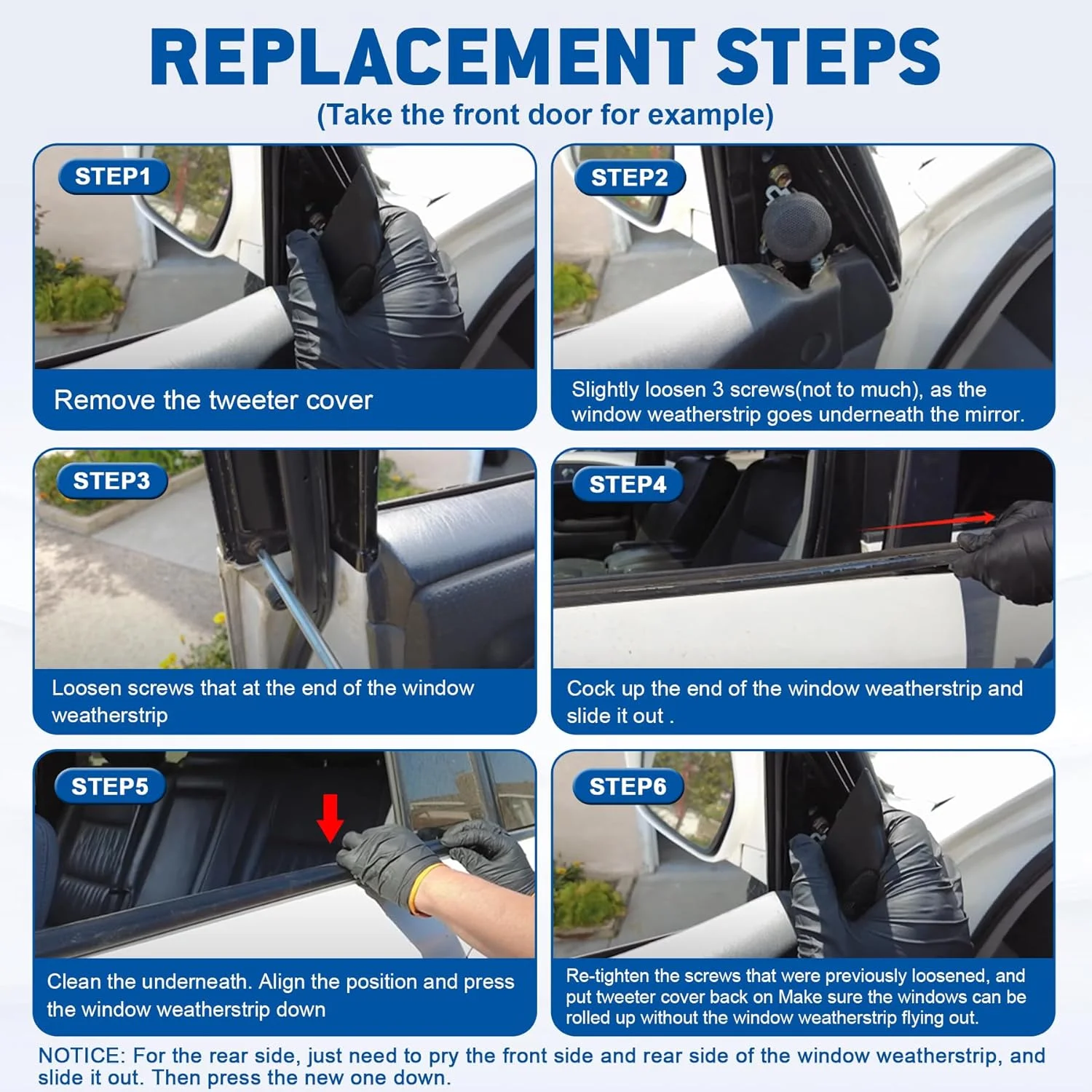 REPLACEMENT STEPS
(Take the front door for example)

STEP1
Remove the tweeter cover

STEP2
Slightly loosen 3 screws(not to much), as the window weatherstrip goes underneath the mirror.

STEP3
Loosen screws that at the end of the window weatherstrip

STEP4
Cock up the end of the window weatherstrip and slide it out .

STEP5
Clean the underneath. Align the position and press the window weatherstrip down

STEP6
Re-tighten the screws that were previously loosened, and put tweeter cover back on Make sure the windows can be rolled up without the window weatherstrip flying out.

NOTICE: For the rear side, just need to pry the front side and rear side of the window weatherstrip, and slide it out. Then press the new one down.