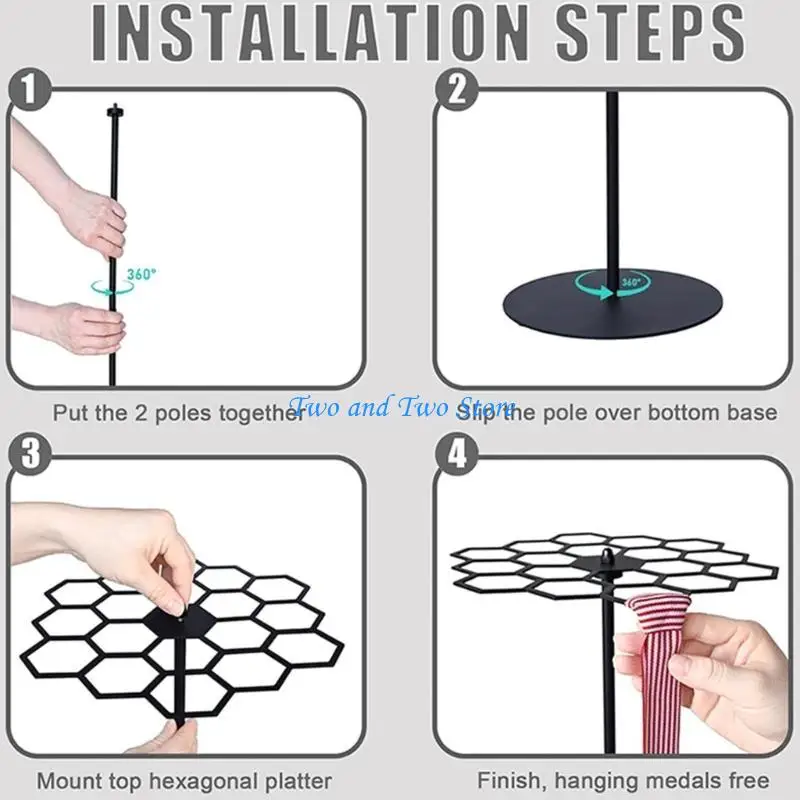 INSTALLATION STEPS

1

360°

Put the 2 poles together

2

360°

Slip the pole over bottom base

Two and Two Store

3

Mount top hexagonal platter

4

Finish, hanging medals free