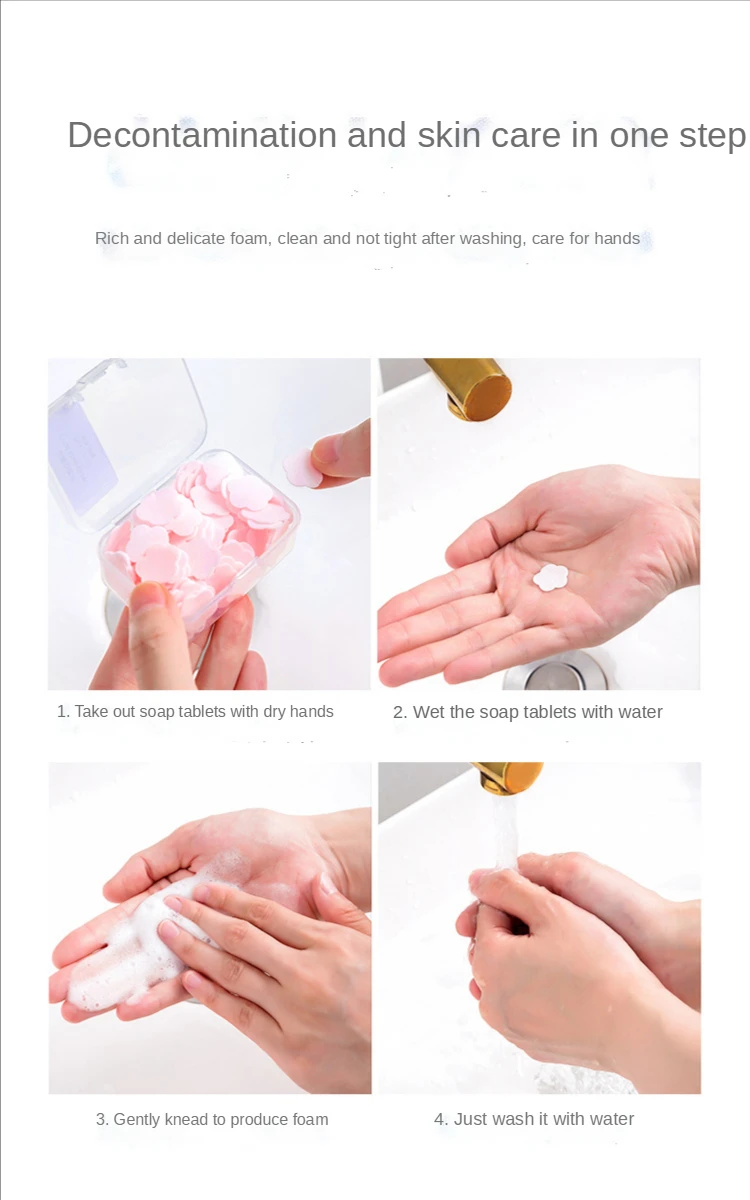 Decontamination and skin care in one step

Rich and delicate foam, clean and not tight after washing, care for hands

1. Take out soap tablets with dry hands

2. Wet the soap tablets with water

3. Gently knead to produce foam

4. Just wash it with water