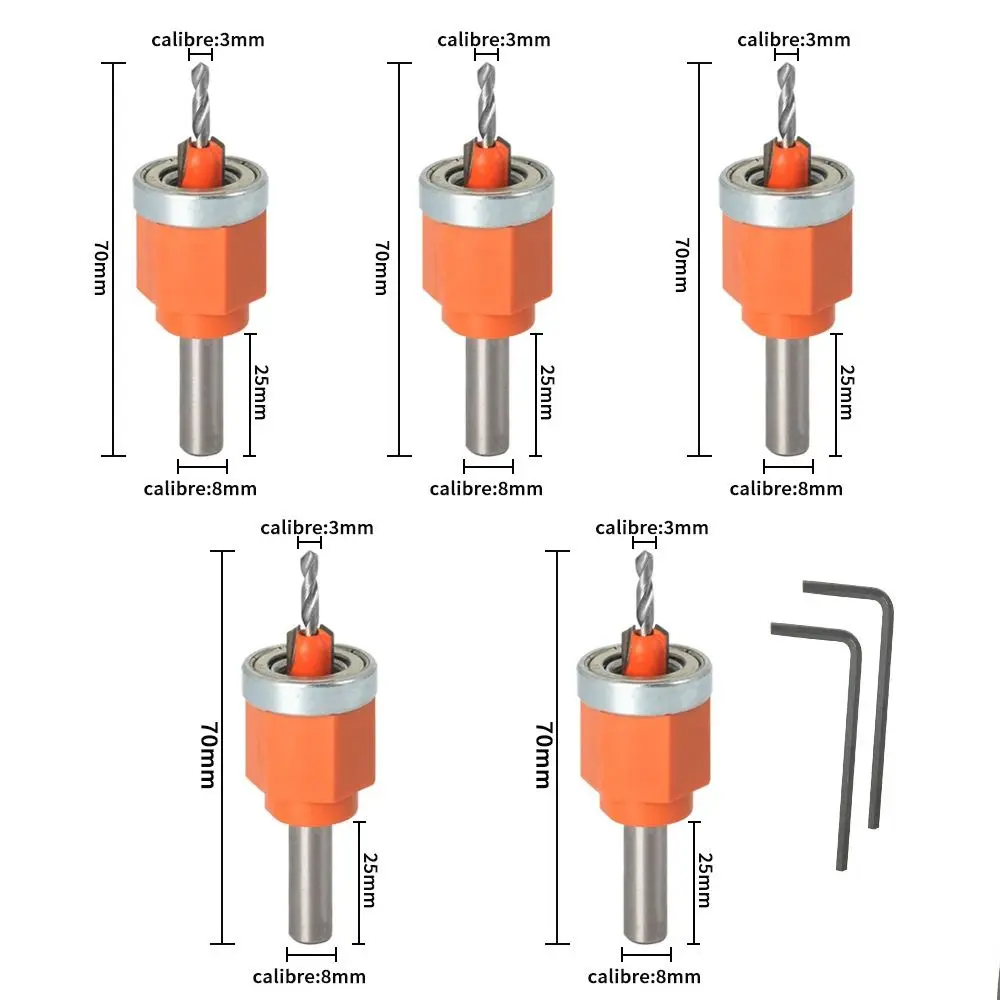 calibre:3mm
70mm
25mm
calibre:8mm

calibre:3mm
70mm
25mm
calibre:8mm

calibre:3mm
70mm
25mm
calibre:8mm

calibre:3mm
70mm
25mm
calibre:8mm

calibre:3mm
70mm
25mm
calibre:8mm