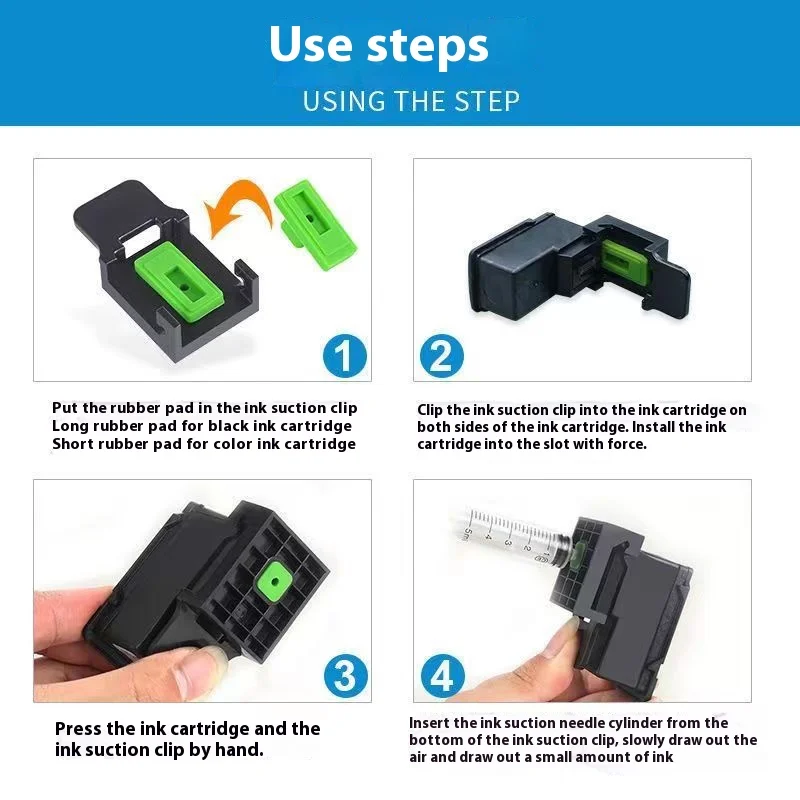 Use steps
USING THE STEP

1

Put the rubber pad in the ink suction clip
Long rubber pad for black ink cartridge
Short rubber pad for color ink cartridge

2

Clip the ink suction clip into the ink cartridge on both sides of the ink cartridge. Install the ink cartridge into the slot with force.

3

Press the ink cartridge and the ink suction clip by hand.

5ml 4 3 2 1

4

Insert the ink suction needle cylinder from the bottom of the ink suction clip, slowly draw out the air and draw out a small amount of ink