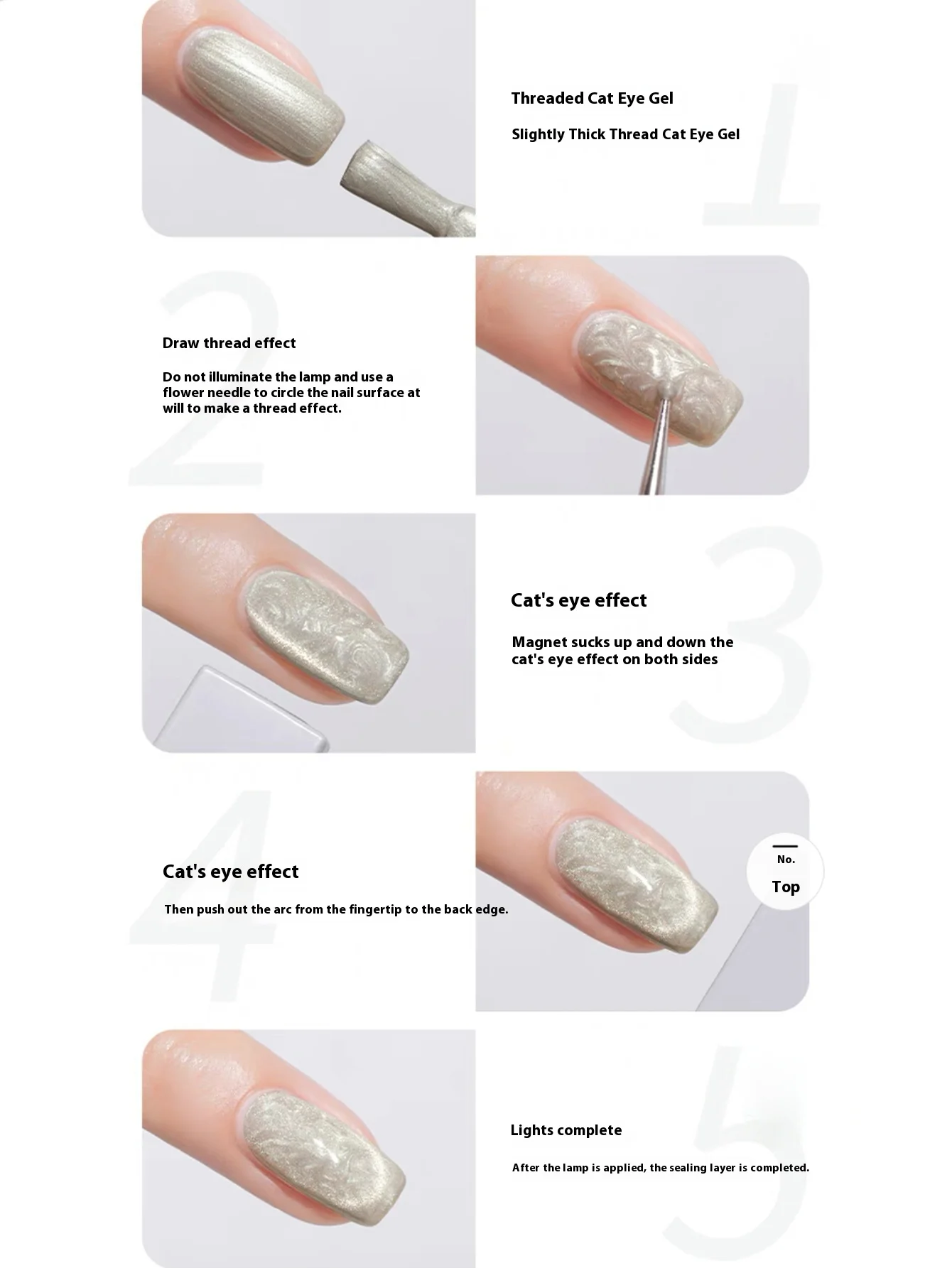 1

Threaded Cat Eye Gel

Slightly Thick Thread Cat Eye Gel

2

Draw thread effect

Do not illuminate the lamp and use a flower needle to circle the nail surface at will to make a thread effect.

3

Cat's eye effect

Magnet sucks up and down the cat's eye effect on both sides

4

Cat's eye effect

Then push out the arc from the fingertip to the back edge.

No.

Top

5

Lights complete

After the lamp is applied, the sealing layer is completed.