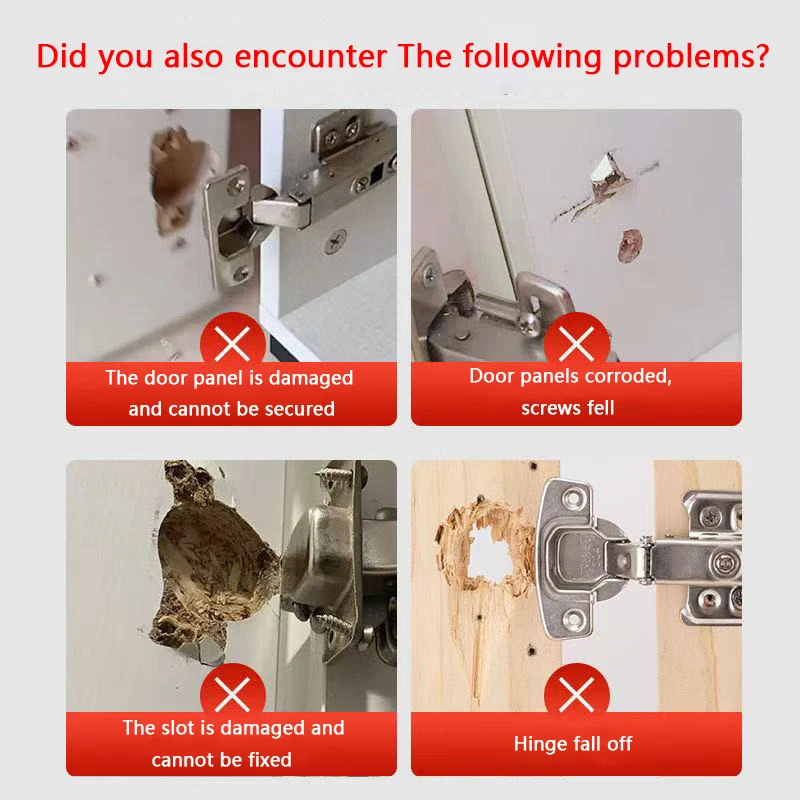 Did you also encounter The following problems?

The door panel is damaged and cannot be secured

Door panels corroded, screws fell

The slot is damaged and cannot be fixed

Hinge fall off