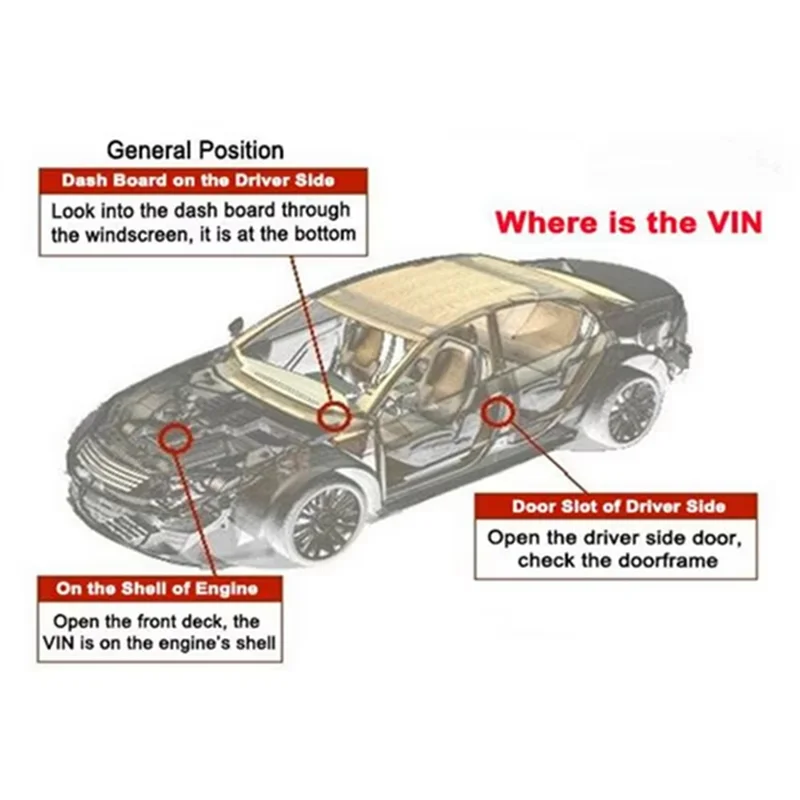 General Position

Dash Board on the Driver Side

Look into the dash board through the windscreen, it is at the bottom

Where is the VIN

Door Slot of Driver Side

Open the driver side door, check the doorframe

On the Shell of Engine

Open the front deck, the VIN is on the engine's shell