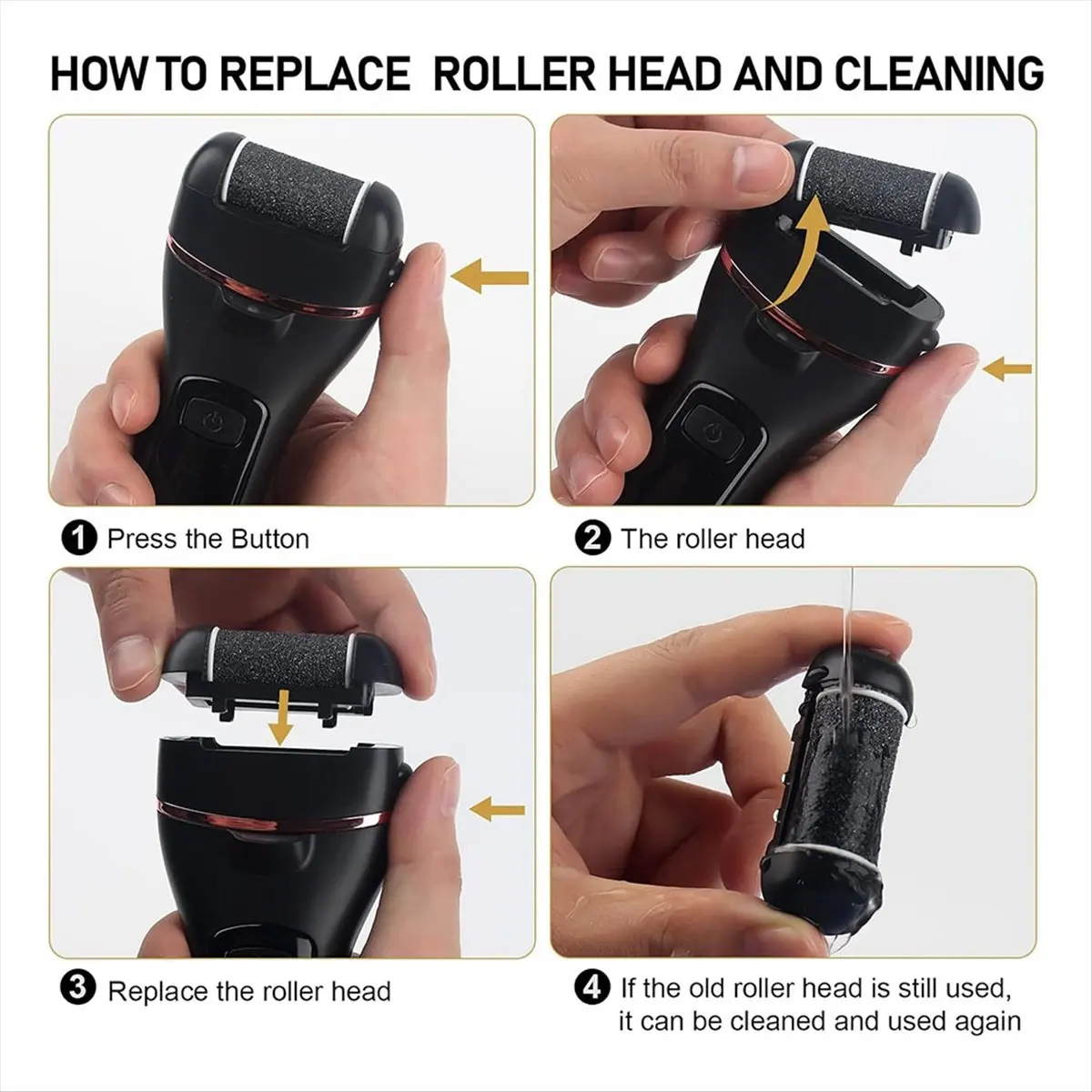 HOW TO REPLACE ROLLER HEAD AND CLEANING

1 Press the Button

2 The roller head

3 Replace the roller head

4 If the old roller head is still used, it can be cleaned and used again